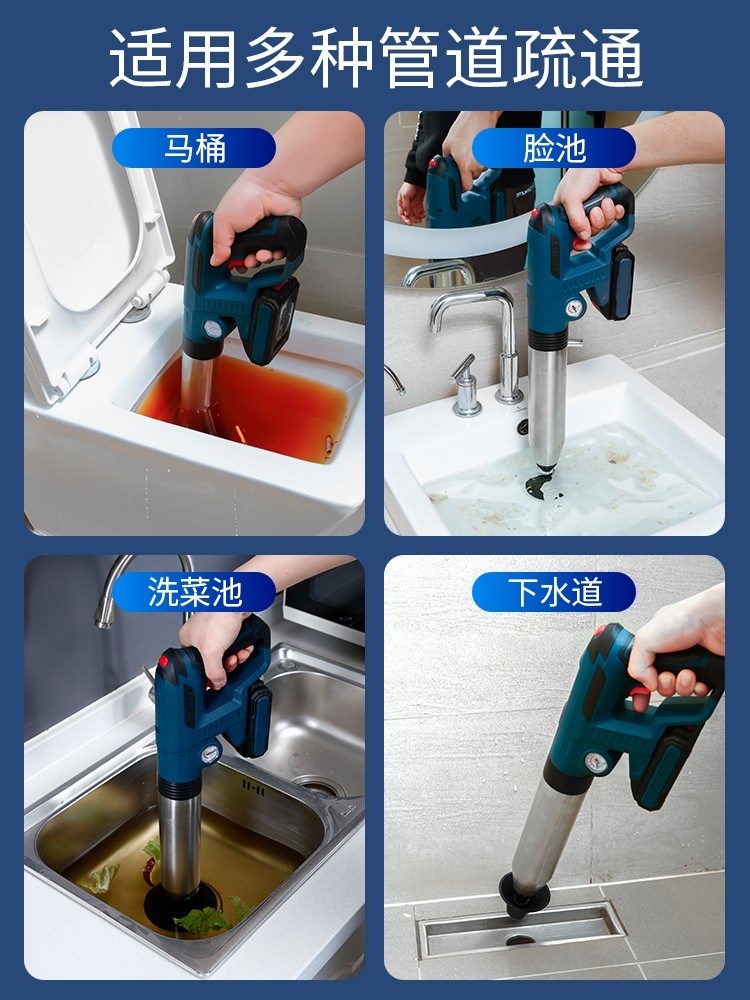 适用多种管道疏通

马桶

脸池

洗菜池

下水道