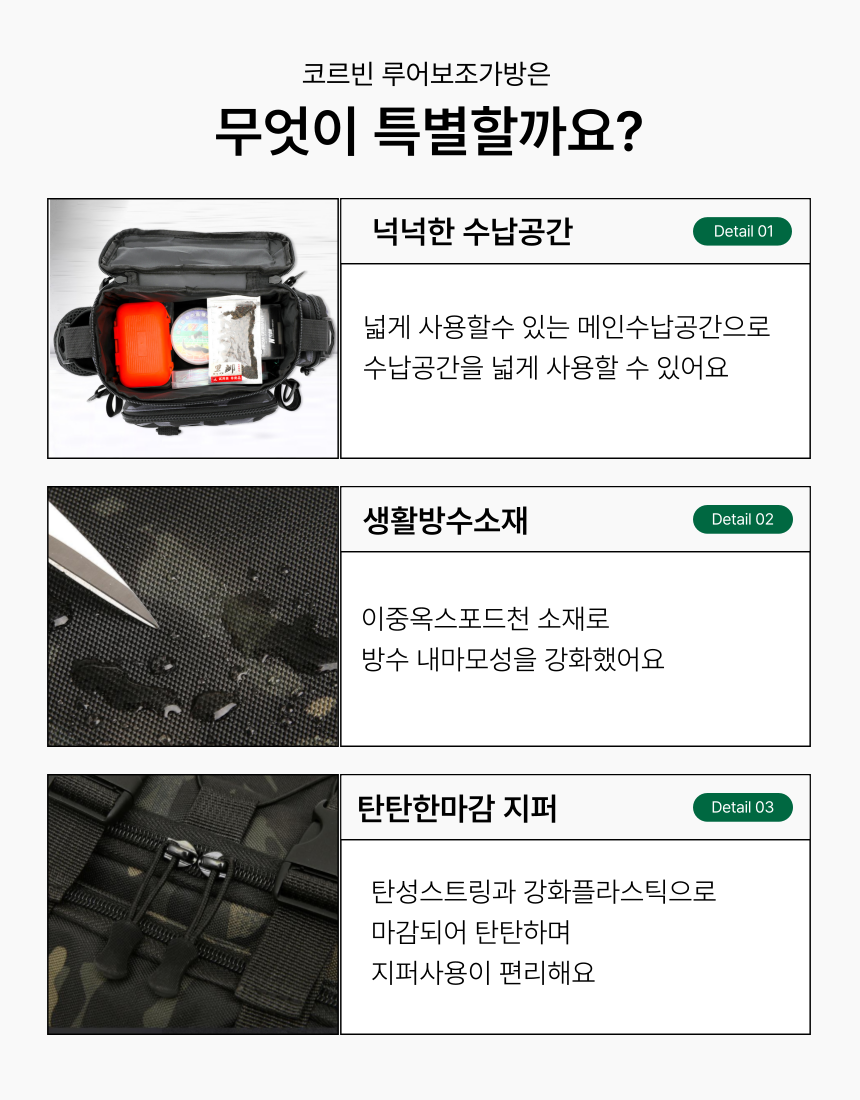 코르빈 루어보조가방은

무엇이 특별할까요?

넉넉한 수납공간

Detail 01

넓게 사용할수 있는 메인수납공간으로 수납공간을 넓게 사용할 수 있어요

생활방수소재

Detail 02

이중옥스포드천 소재로 방수 내마모성을 강화했어요

탄탄한마감 지퍼

Detail 03

탄성스트링과 강화플라스틱으로 마감되어 탄탄하며 지퍼사용이 편리해요