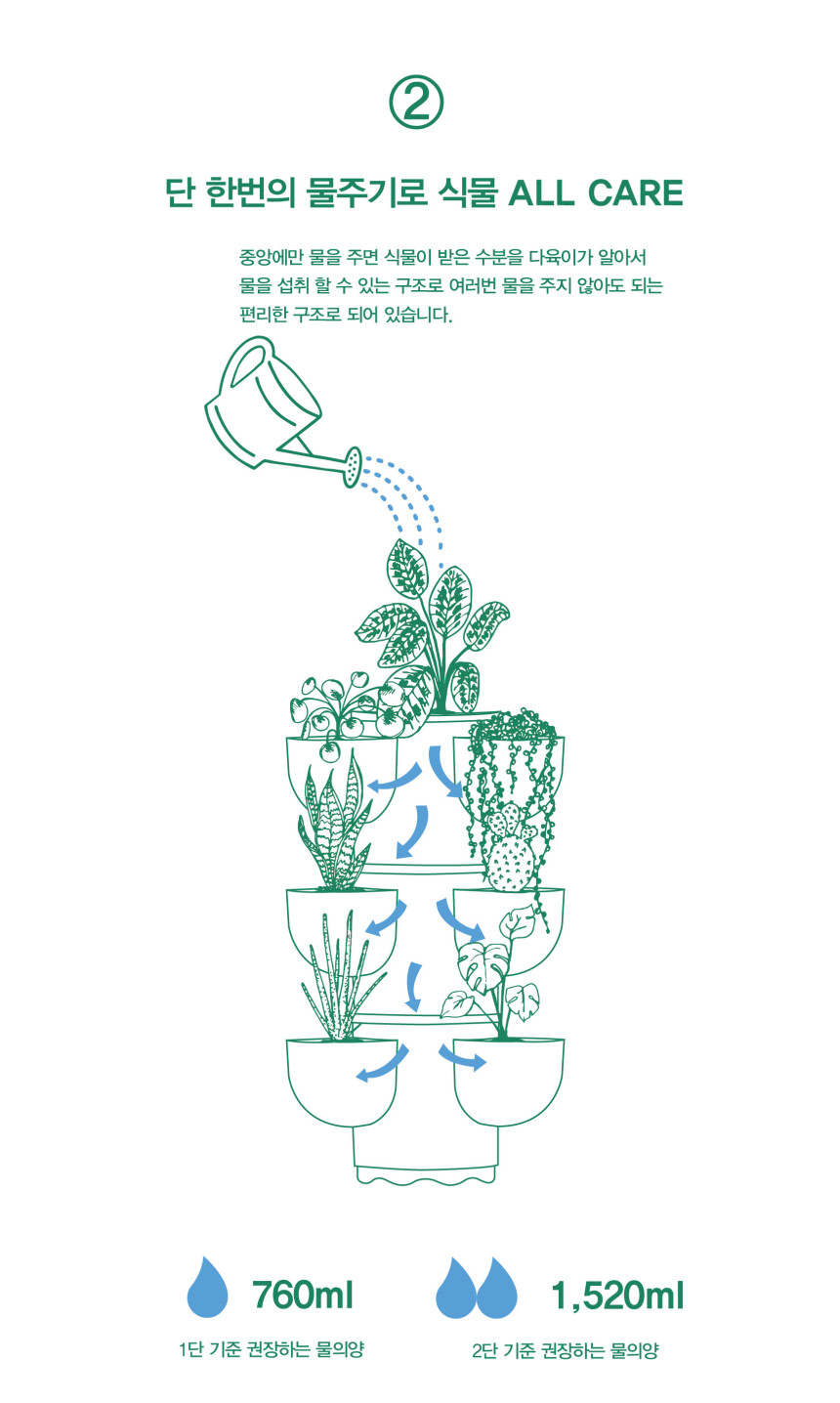 ②

단 한번의 물주기로 식물 ALL CARE

중앙에만 물을 주면 식물이 받은 수분을 다육이가 알아서 물을 섭취 할 수 있는 구조로 여러번 물을 주지 않아도 되는 편리한 구조로 되어 있습니다.

760ml
1단 기준 권장하는 물의양

1,520ml
2단 기준 권장하는 물의양