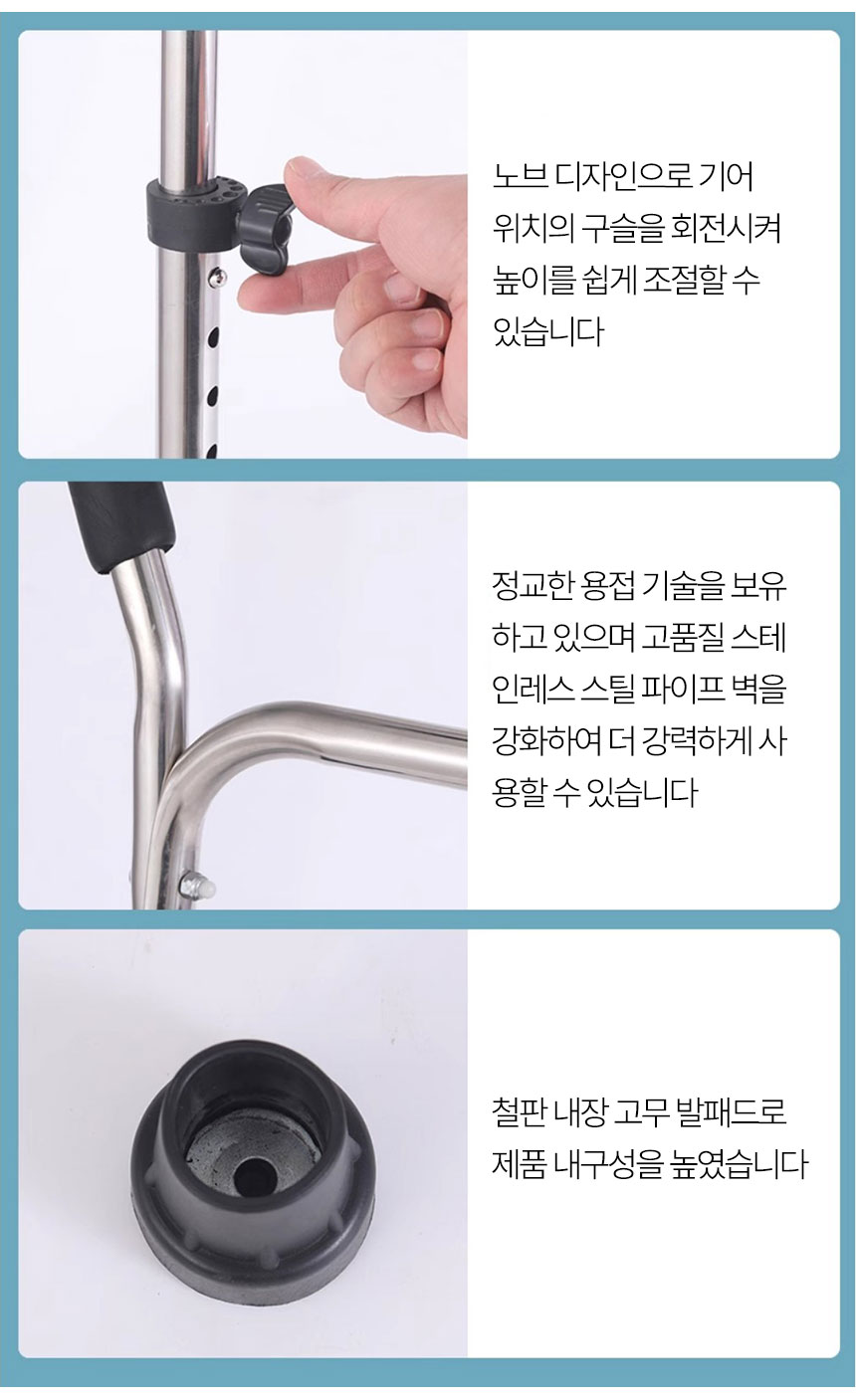 노브 디자인으로 기어 위치의 구슬을 회전시켜 높이를 쉽게 조절할 수 있습니다

정교한 용접 기술을 보유하고 있으며 고품질 스테인레스 스틸 파이프 벽을 강화하여 더 강력하게 사용할 수 있습니다

철판 내장 고무 발패드로 제품 내구성을 높였습니다