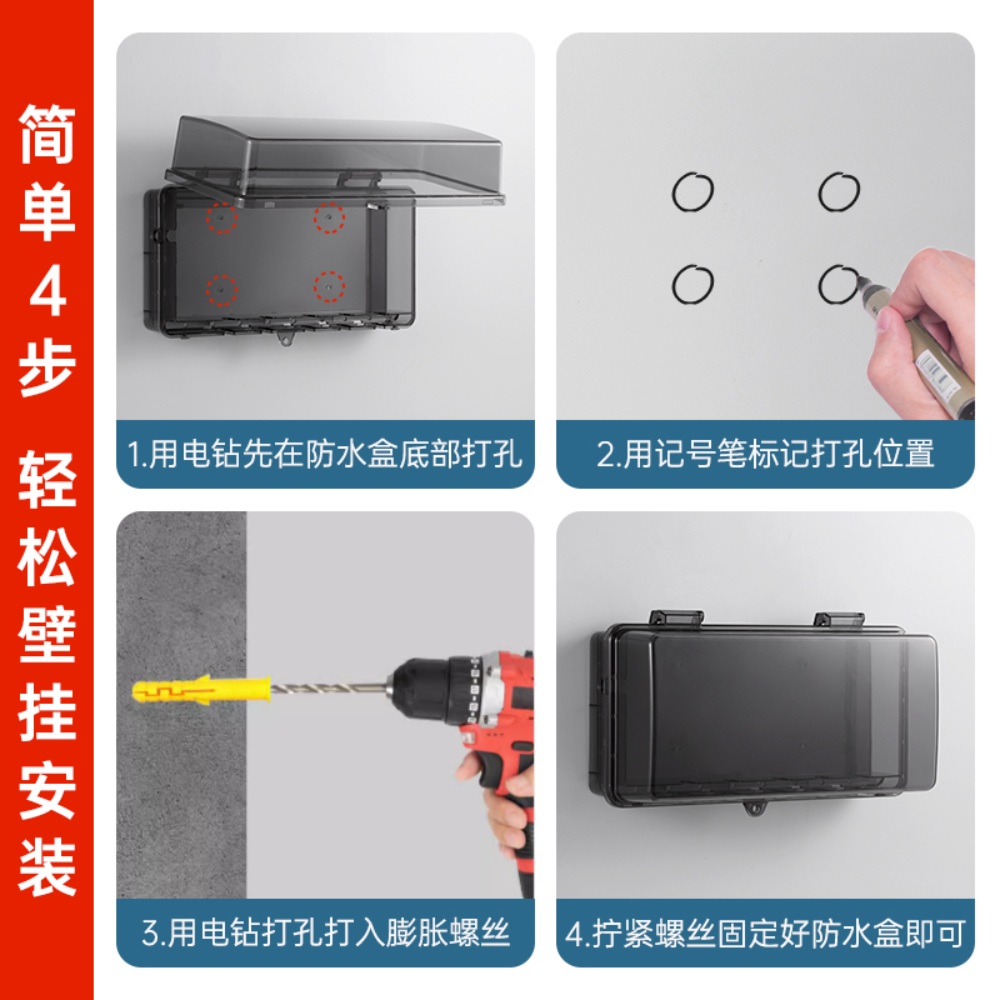 简单4步 轻松壁挂安装

1.用电钻先在防水盒底部打孔

2.用记号笔标记打孔位置

3.用电钻打孔打入膨胀螺丝

4.拧紧螺丝固定好防水盒即可