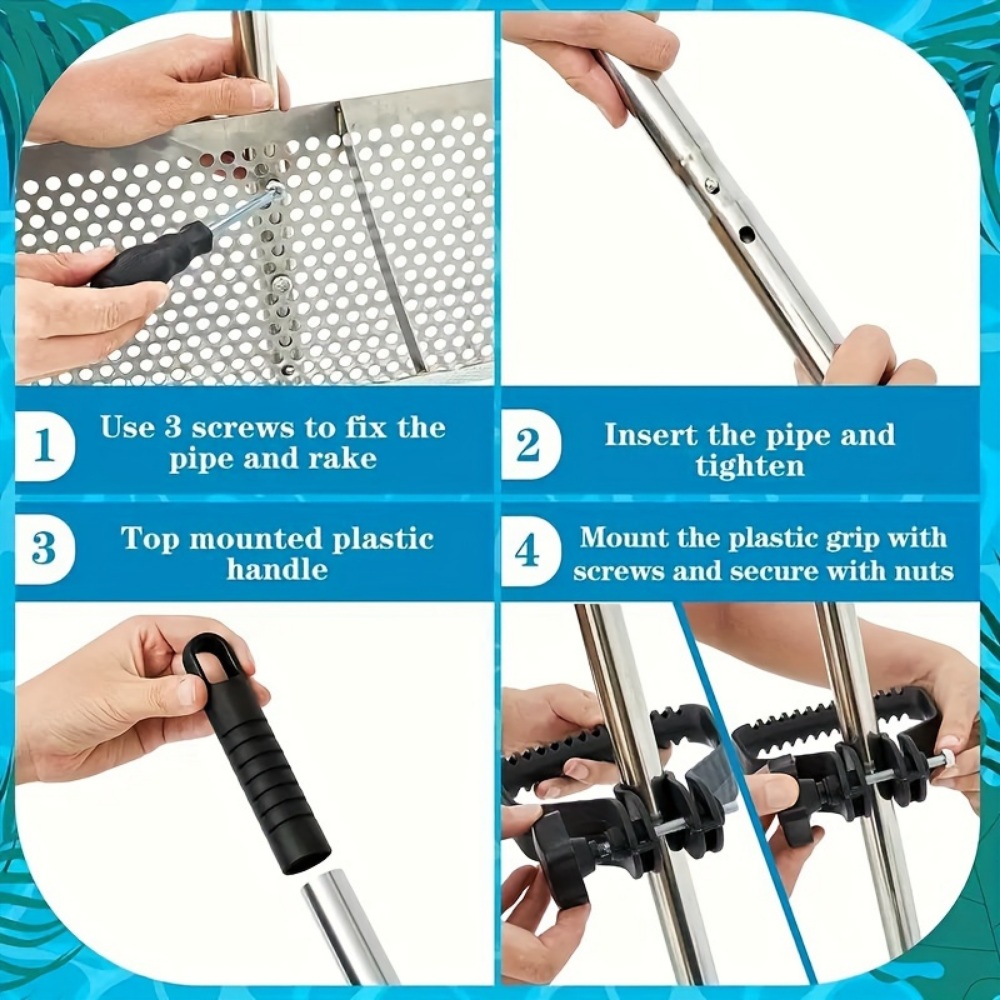 1 Use 3 screws to fix the pipe and rake

2 Insert the pipe and tighten

3 Top mounted plastic handle

4 Mount the plastic grip with screws and secure with nuts