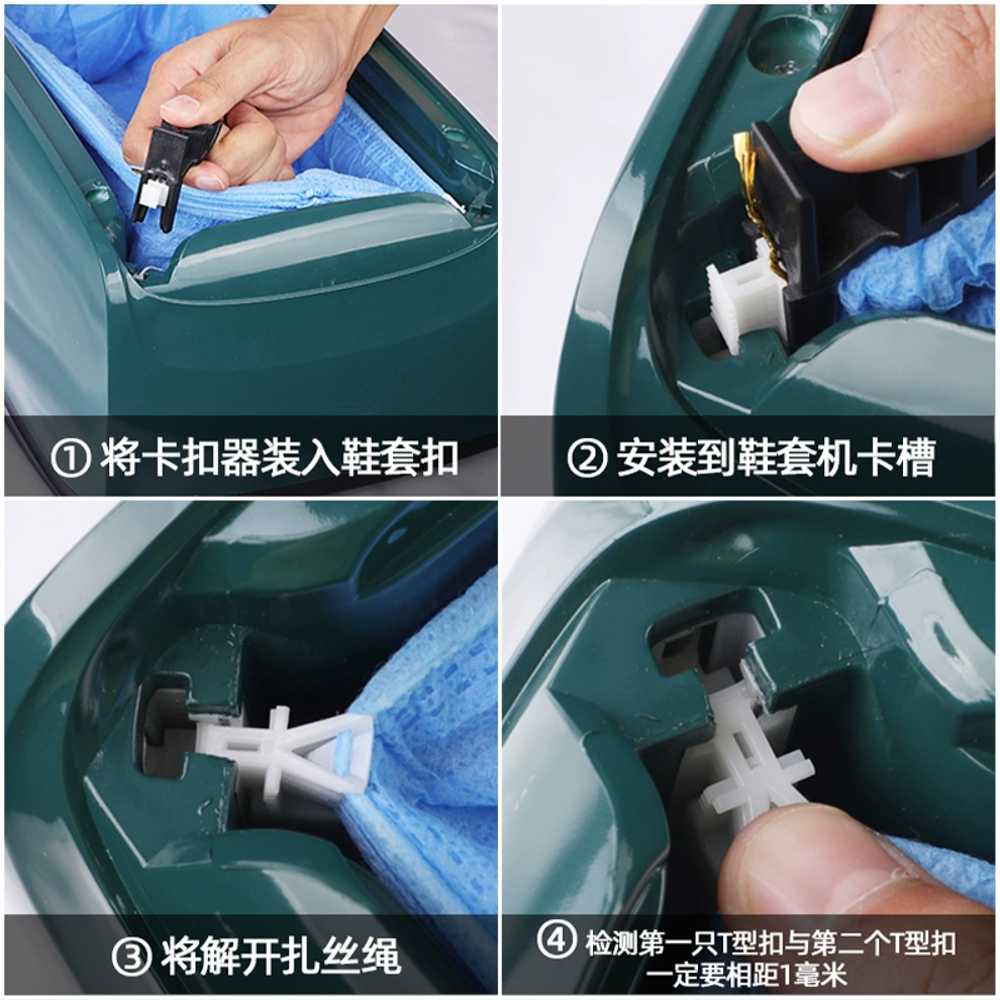 ① 将卡扣器装入鞋套扣

② 安装到鞋套机卡槽

③ 将解开扎丝绳

④ 检测第一只T型扣与第二个T型扣一定要相距1毫米