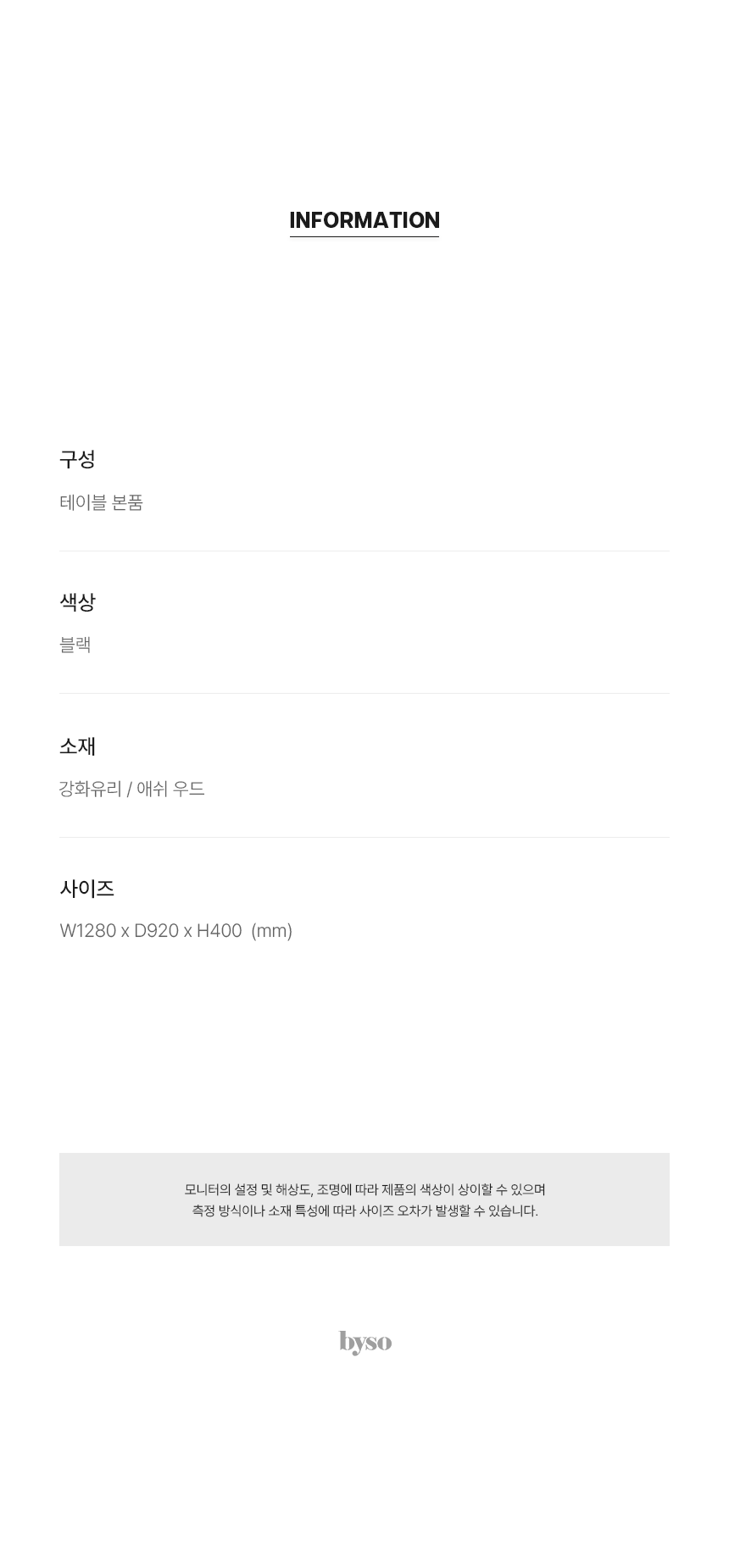 INFORMATION

구성

테이블 본품

색상

블랙

소재

강화유리 / 애쉬 우드

사이즈

W1280 x D920 x H400 (mm)

모니터의 설정 및 해상도, 조명에 따라 제품의 색상이 상이할 수 있으며
측정 방식이나 소재 특성에 따라 사이즈 오차가 발생할 수 있습니다.

byso