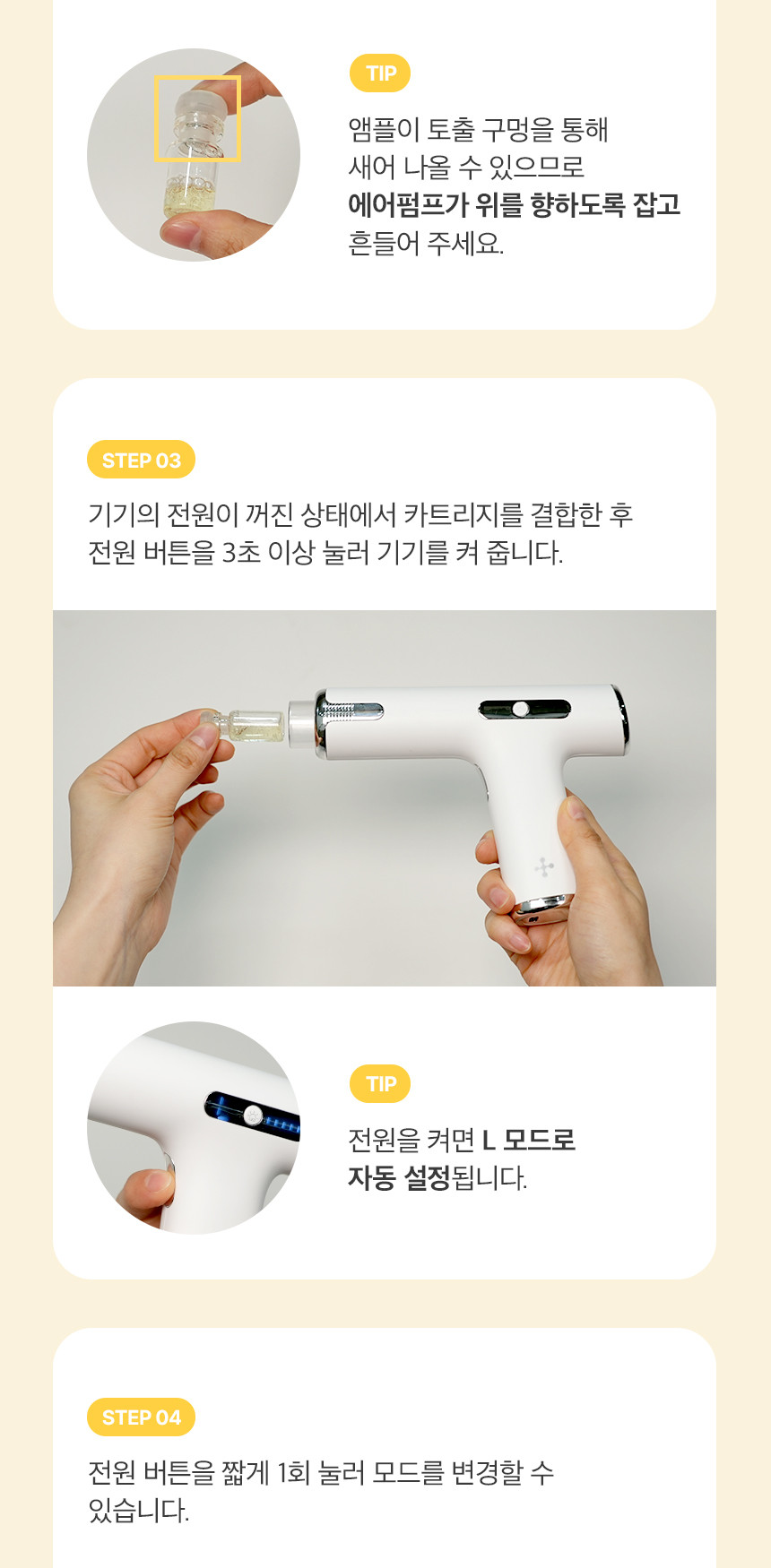 TIP

앰플이 토출 구멍을 통해 새어 나올 수 있으므로 에어펌프가 위를 향하도록 잡고 흔들어 주세요.

STEP 03

기기의 전원이 꺼진 상태에서 카트리지를 결합한 후 전원 버튼을 3초 이상 눌러 기기를 켜 줍니다.

TIP

전원을 켜면 L 모드로 자동 설정됩니다.

STEP 04

전원 버튼을 짧게 1회 눌러 모드를 변경할 수 있습니다.