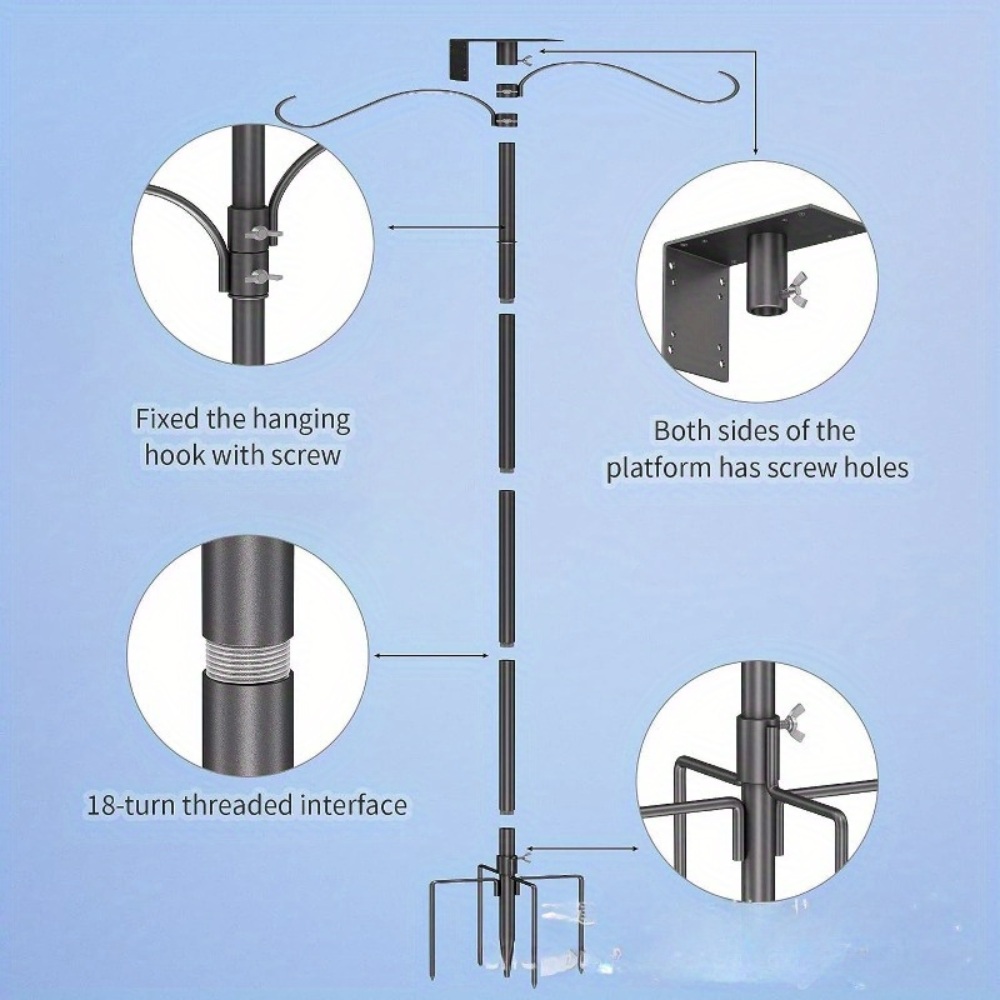 Fixed the hanging hook with screw

Both sides of the platform has screw holes

18-turn threaded interface