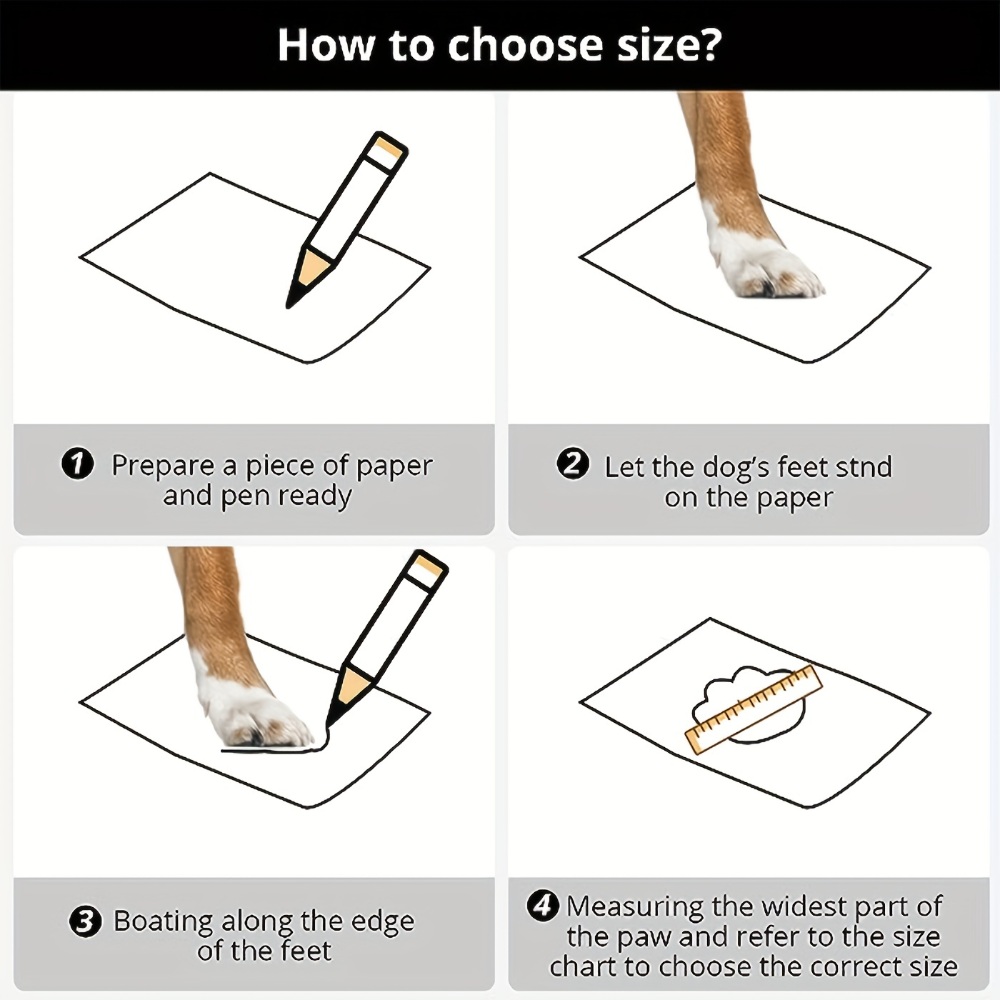 How to choose size?

❶ Prepare a piece of paper and pen ready

❷ Let the dog's feet stnd on the paper

❸ Boating along the edge of the feet

❹ Measuring the widest part of the paw and refer to the size chart to choose the correct size