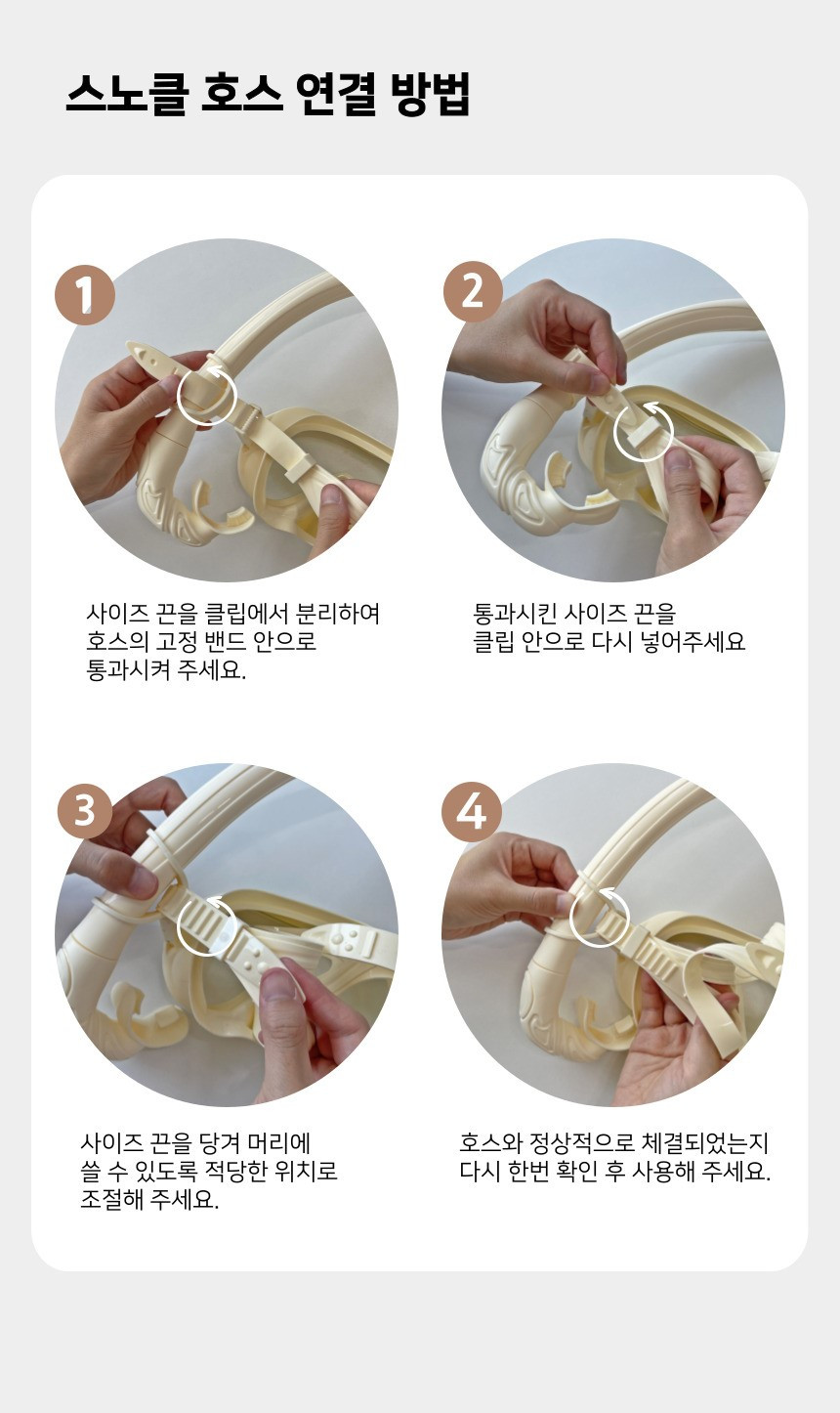 스노클 호스 연결 방법

1

사이즈 끈을 클립에서 분리하여 호스의 고정 밴드 안으로 통과시켜 주세요.

2

통과시킨 사이즈 끈을 클립 안으로 다시 넣어주세요

3

사이즈 끈을 당겨 머리에 쓸 수 있도록 적당한 위치로 조절해 주세요.

4

호스와 정상적으로 체결되었는지 다시 한번 확인 후 사용해 주세요.