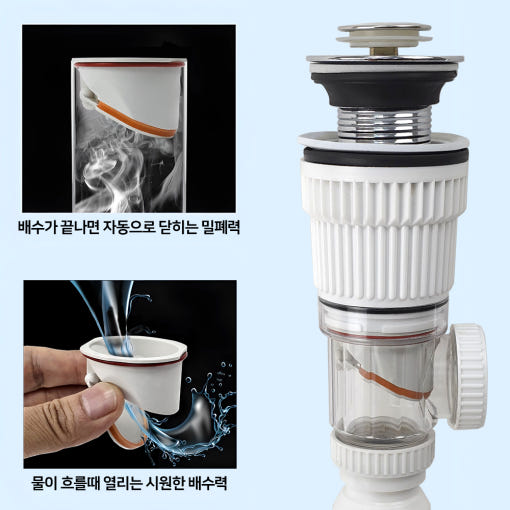 배수가 끝나면 자동으로 닫히는 밀폐력

물이 흐를때 열리는 시원한 배수력