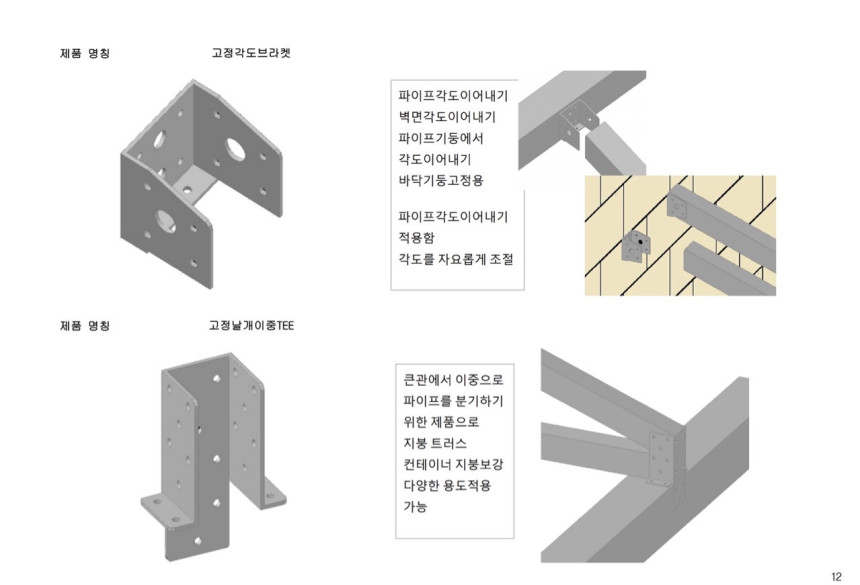 제품 명칭 고정각도브라켓

파이프각도이어내기
벽면각도이어내기
파이프기둥에서
각도이어내기
바닥기둥고정용

파이프각도이어내기
적용함
각도를 자요롭게 조절

제품 명칭 고정날개이중TEE

큰관에서 이중으로
파이프를 분기하기
위한 제품으로
지붕 트러스
컨테이너 지붕보강
다양한 용도적용
가능

12