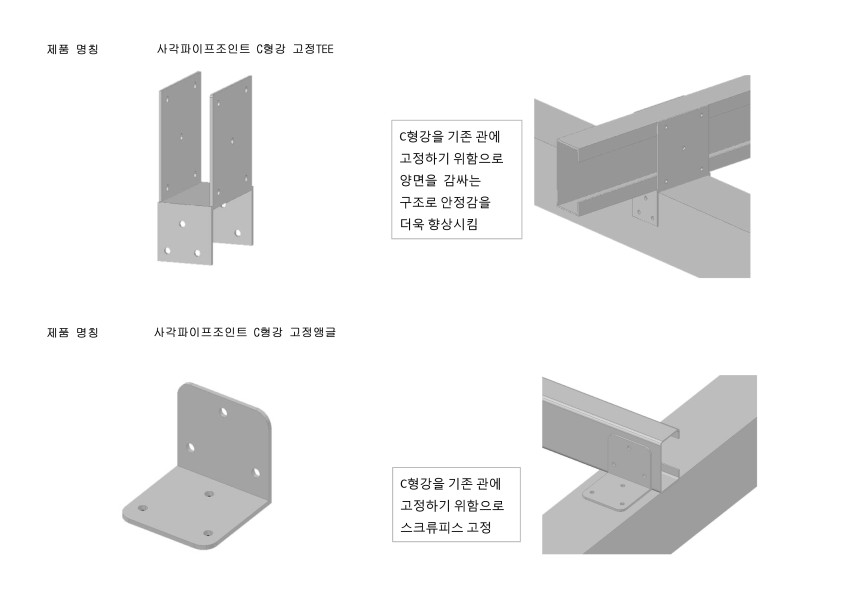 제품 명칭 사각파이프조인트 C형강 고정TEE

C형강을 기존 관에 고정하기 위함으로 양면을 감싸는 구조로 안정감을 더욱 향상시킴

제품 명칭 사각파이프조인트 C형강 고정앵글

C형강을 기존 관에 고정하기 위함으로 스크류피스 고정