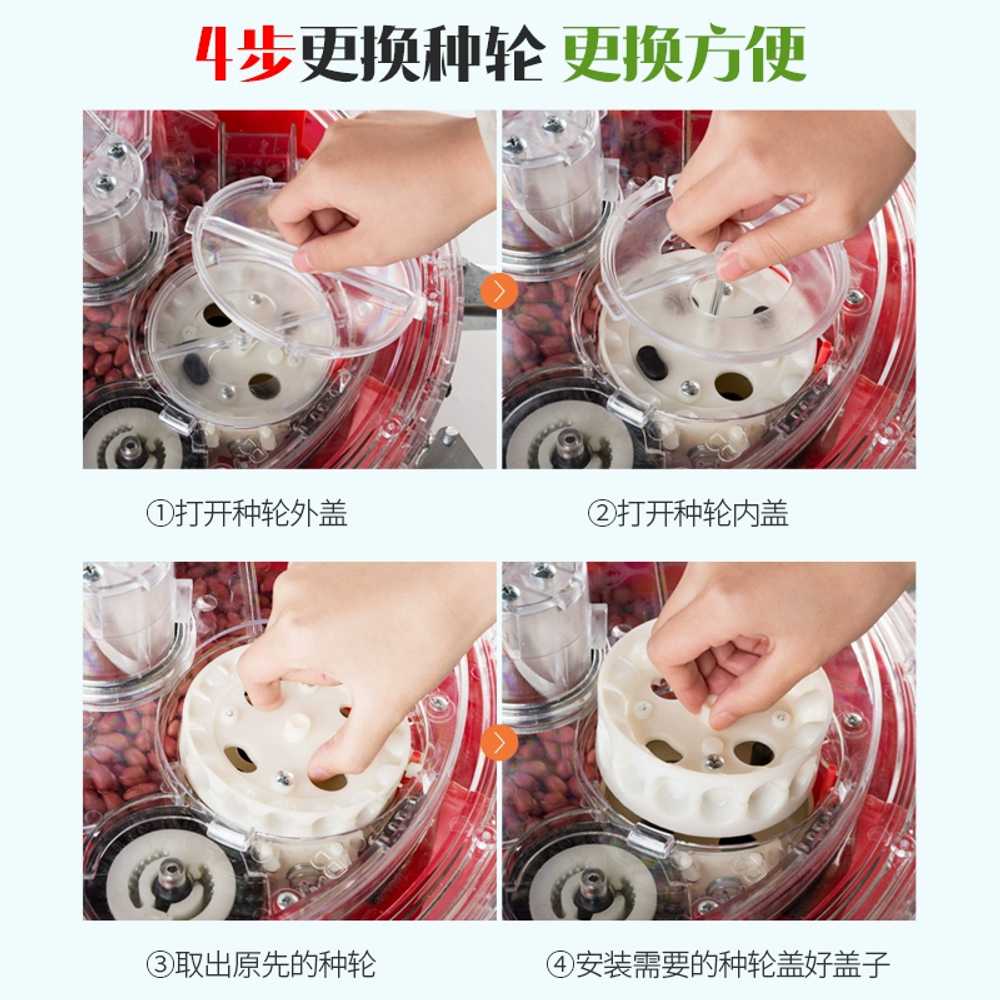 4步更换种轮 更换方便

①打开种轮外盖

②打开种轮内盖

③取出原先的种轮

④安装需要的种轮盖好盖子