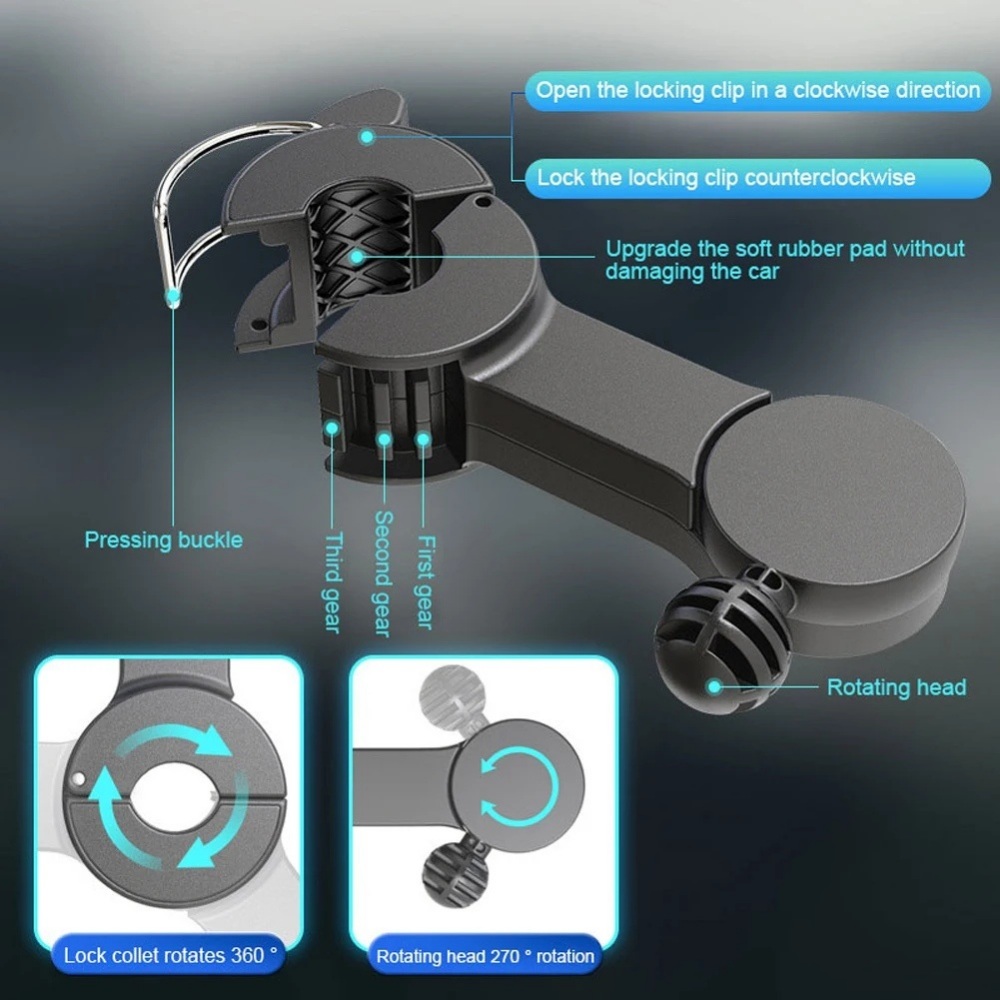 Open the locking clip in a clockwise direction

Lock the locking clip counterclockwise

Upgrade the soft rubber pad without damaging the car

Pressing buckle

Third gear

Second gear

First gear

Rotating head

Lock collet rotates 360 °

Rotating head 270 ° rotation