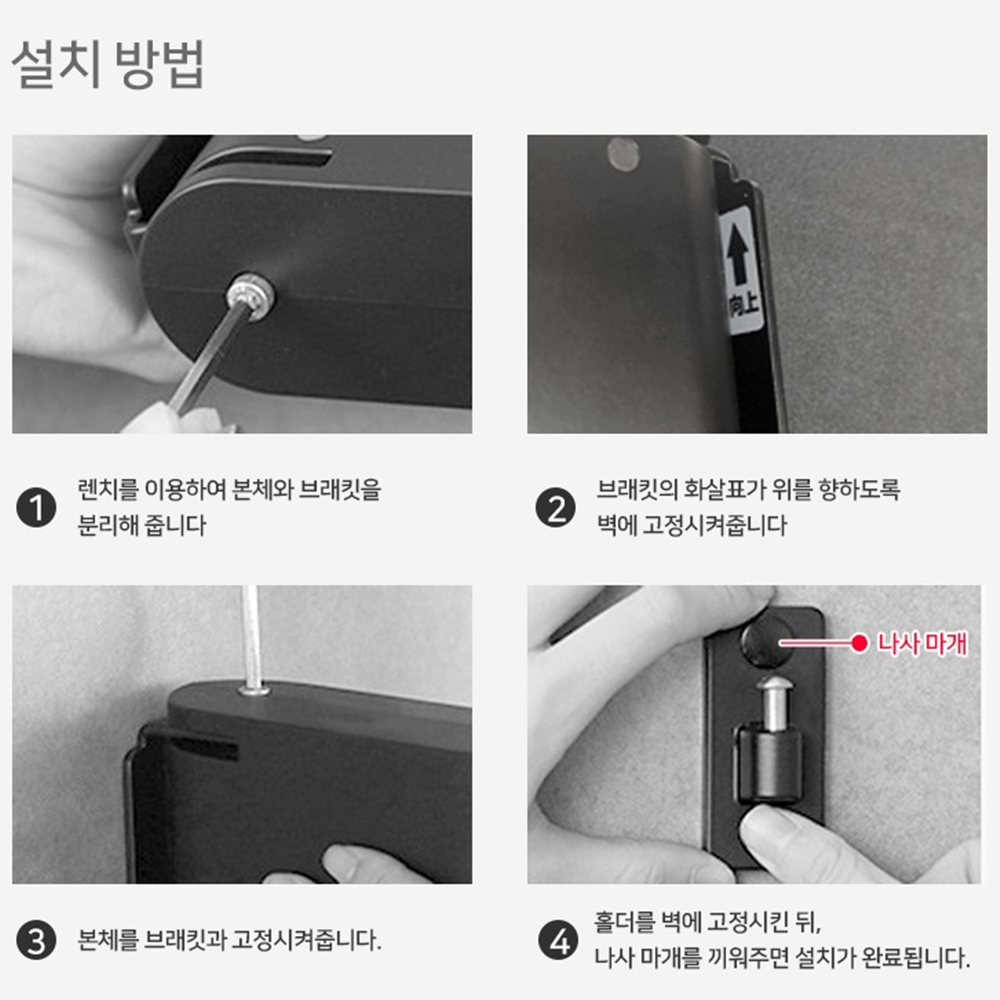 설치 방법

向上

1 렌치를 이용하여 본체와 브래킷을 분리해 줍니다

2 브래킷의 화살표가 위를 향하도록 벽에 고정시켜줍니다

나사 마개

3 본체를 브래킷과 고정시켜줍니다.

4 홀더를 벽에 고정시킨 뒤, 나사 마개를 끼워주면 설치가 완료됩니다.