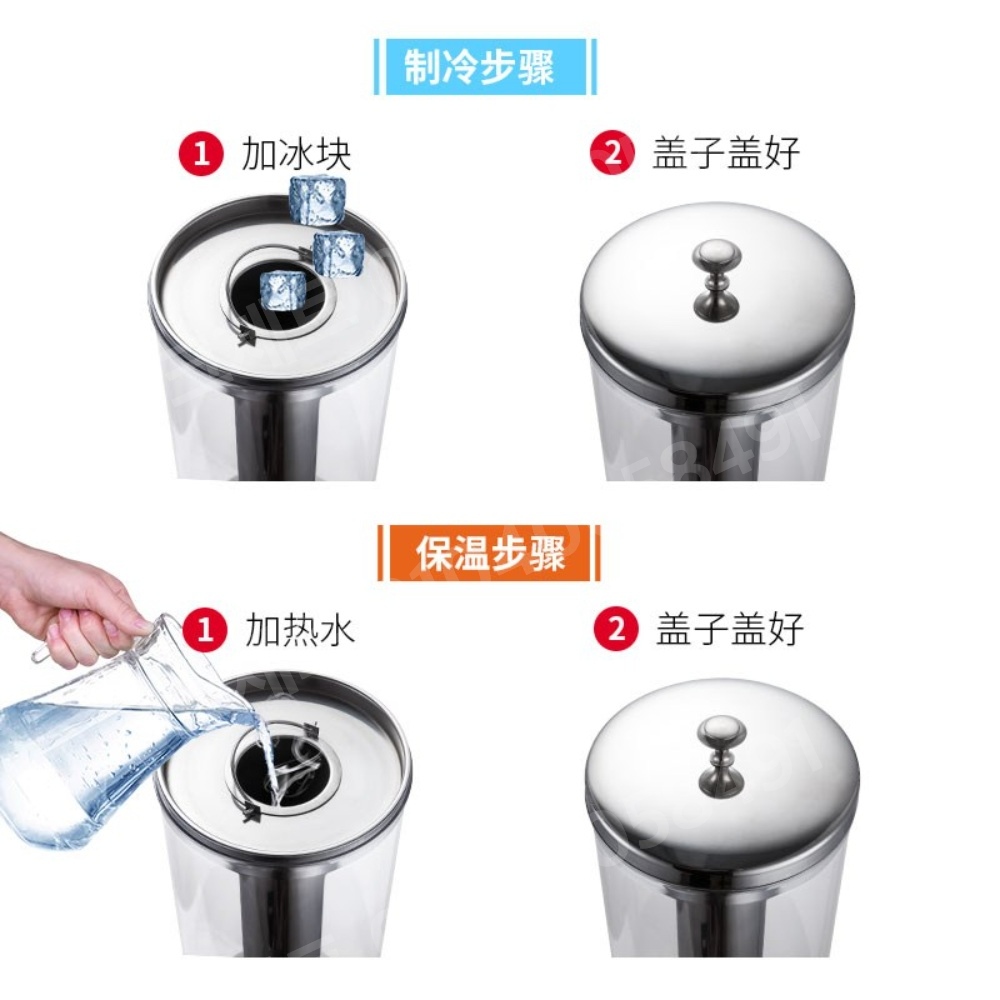 制冷步骤

1 加冰块

2 盖子盖好

保温步骤

1 加热水

2 盖子盖好