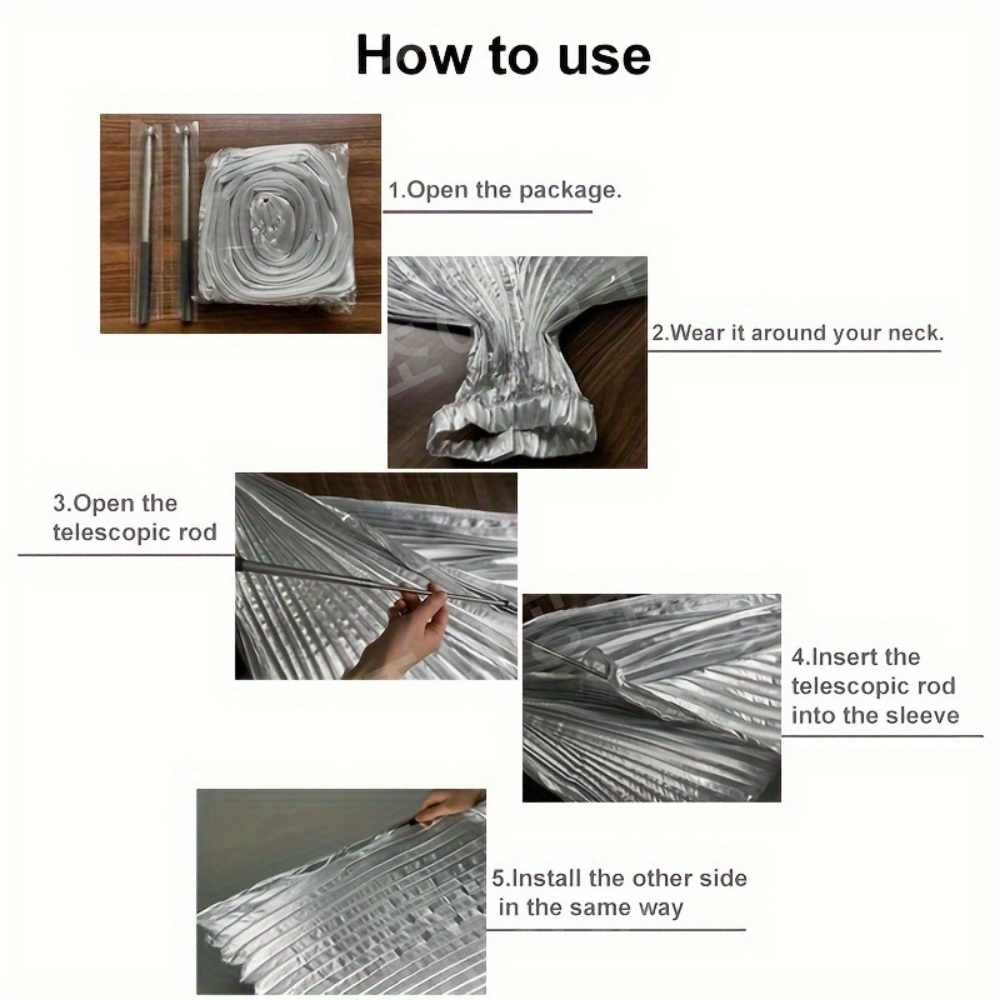 How to use

1.Open the package.

2.Wear it around your neck.

3.Open the telescopic rod

4.Insert the telescopic rod into the sleeve

5.Install the other side in the same way