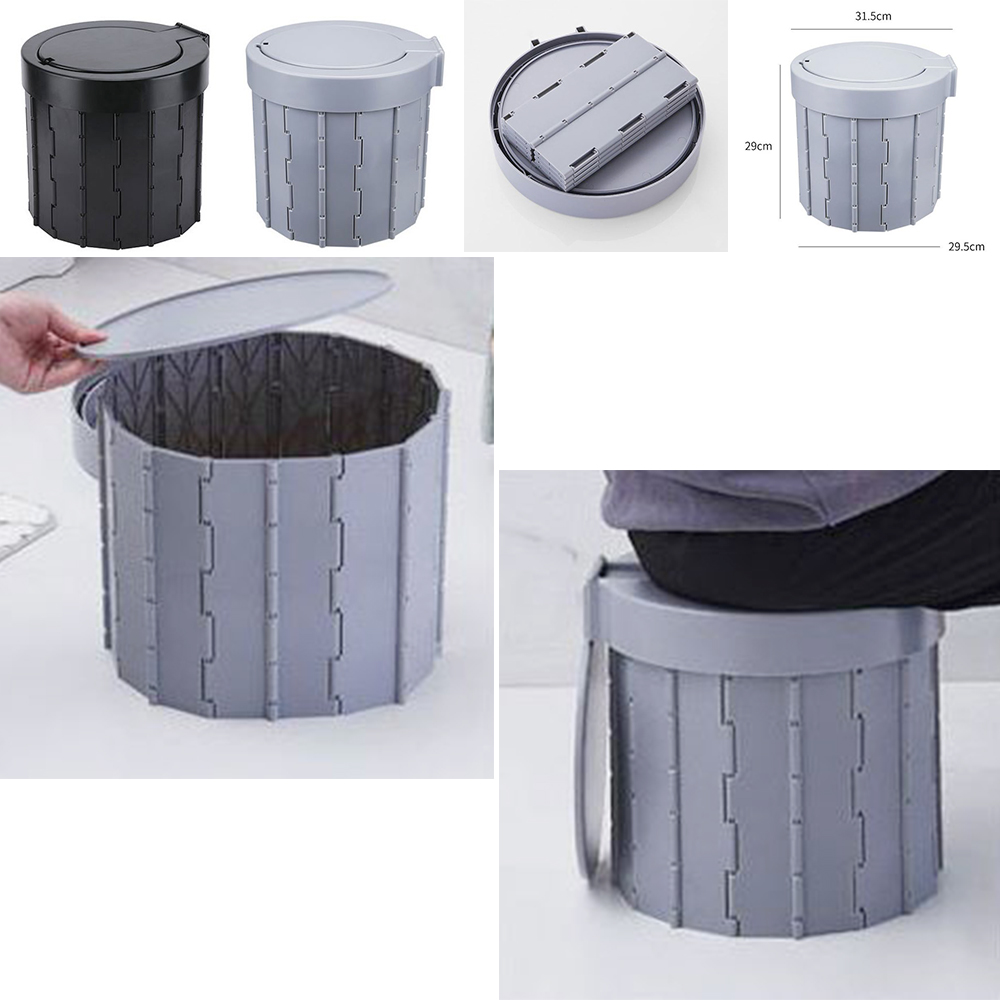 31.5cm
29cm
29.5cm