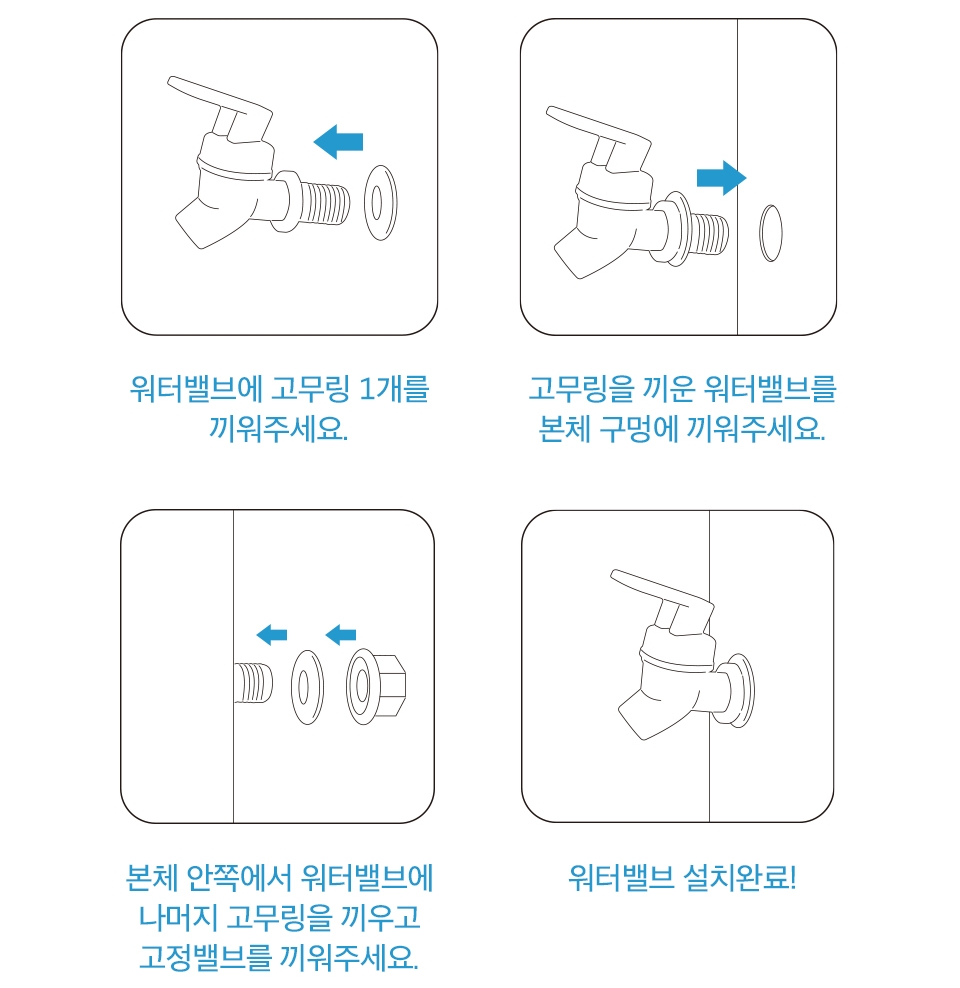 워터밸브에 고무링 1개를 끼워주세요.

고무링을 끼운 워터밸브를 본체 구멍에 끼워주세요.

본체 안쪽에서 워터밸브에 나머지 고무링을 끼우고 고정밸브를 끼워주세요.

워터밸브 설치완료!