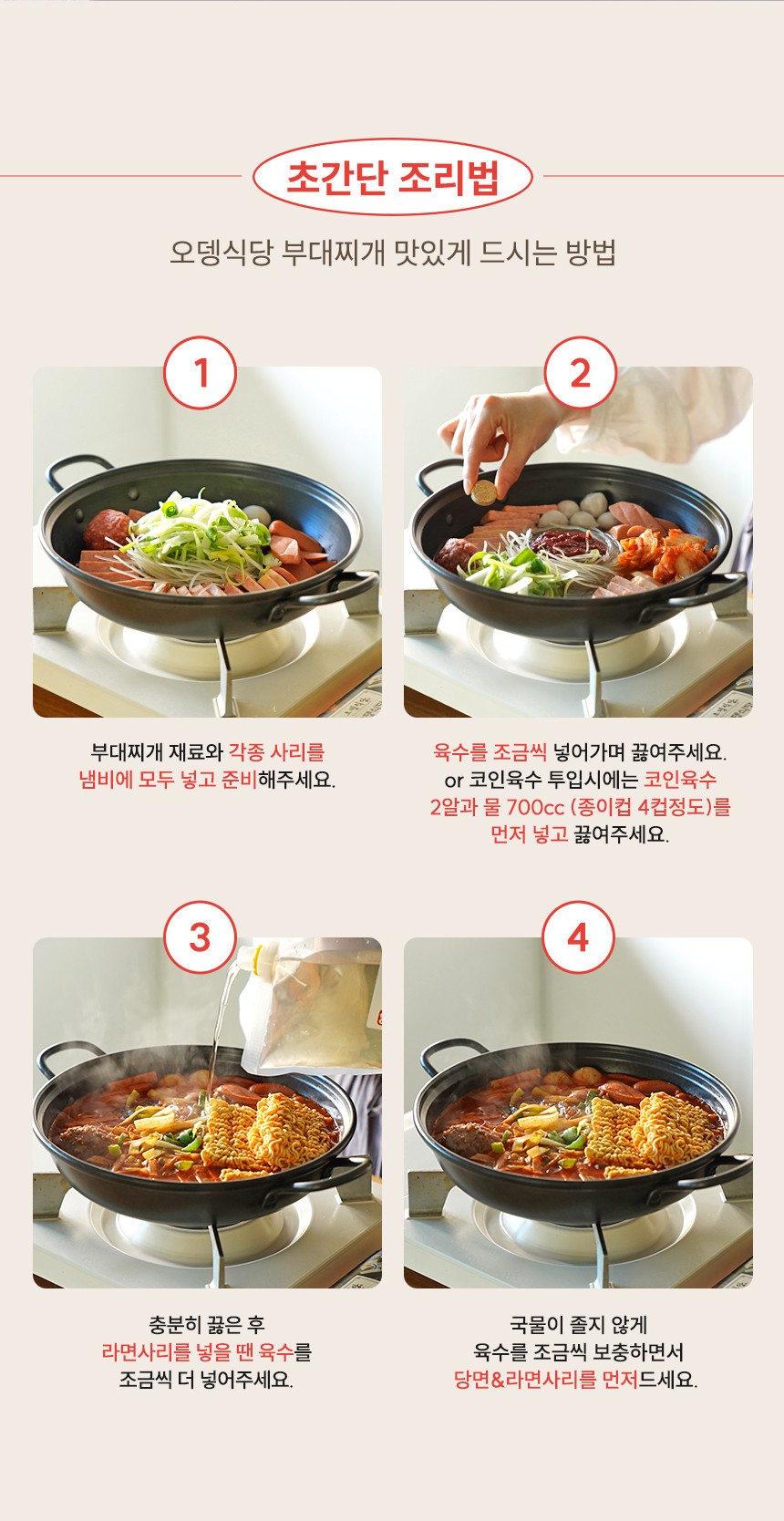 초간단 조리법

오뎅식당 부대찌개 맛있게 드시는 방법

1

부대찌개 재료와 각종 사리를 냄비에 모두 넣고 준비해주세요.

2

육수를 조금씩 넣어가며 끓여주세요. or 코인육수 투입시에는 코인육수 2알과 물 700cc (종이컵 4컵정도)를 먼저 넣고 끓여주세요.

3

충분히 끓은 후 라면사리를 넣을 땐 육수를 조금씩 더 넣어주세요.

4

국물이 졸지 않게 육수를 조금씩 보충하면서 당면&라면사리를 먼저드세요.