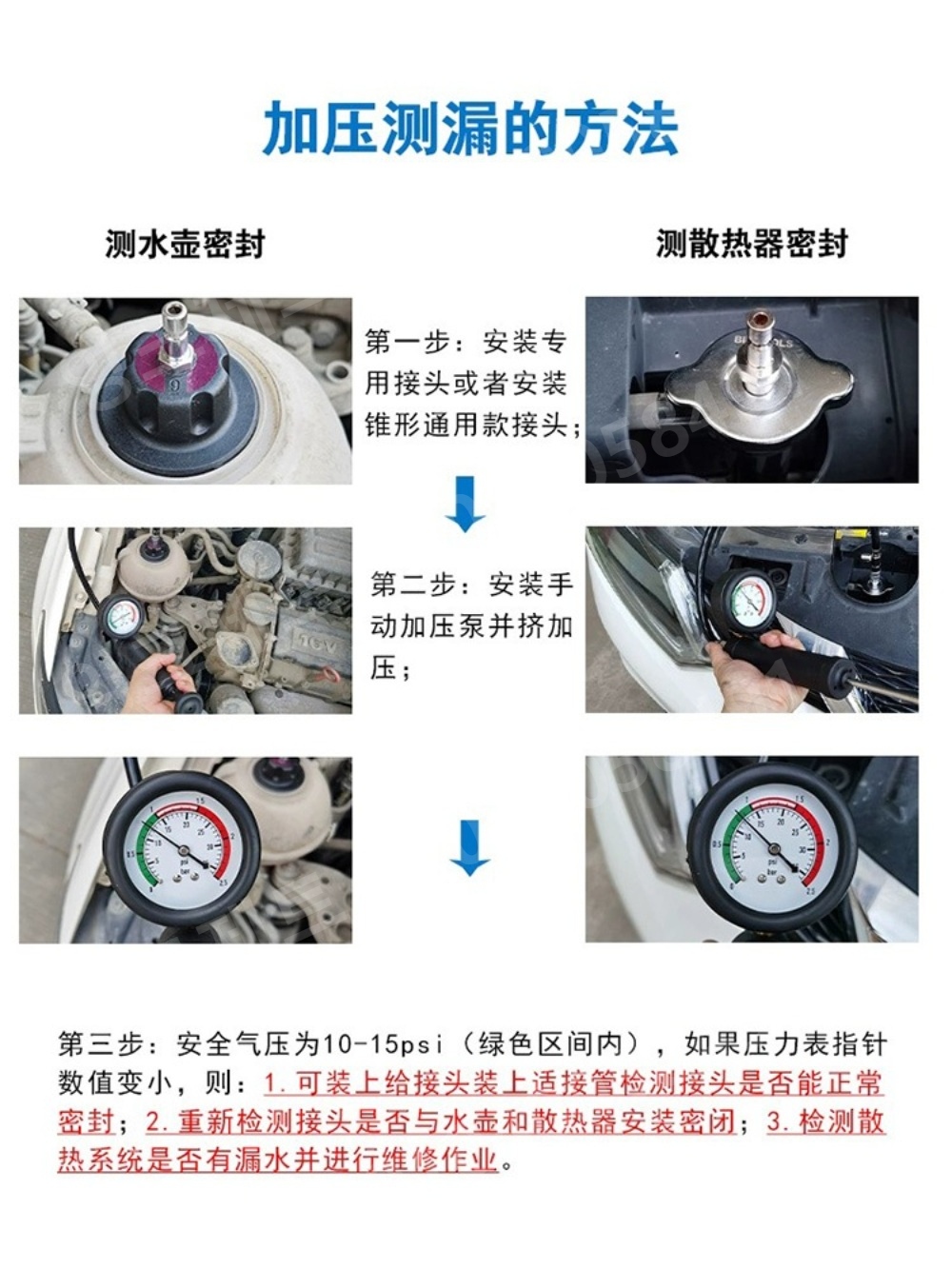 加压测漏的方法

测水壶密封

测散热器密封

第一步：安装专用接头或者安装锥形通用款接头；

第二步：安装手动加压泵并挤加压；

第三步：安全气压为10-15psi（绿色区间内），如果压力表指针数值变小，则：1.可装上给接头装上适接管检测接头是否能正常密封；2.重新检测接头是否与水壶和散热器安装密闭；3.检测散热系统是否有漏水并进行维修作业。