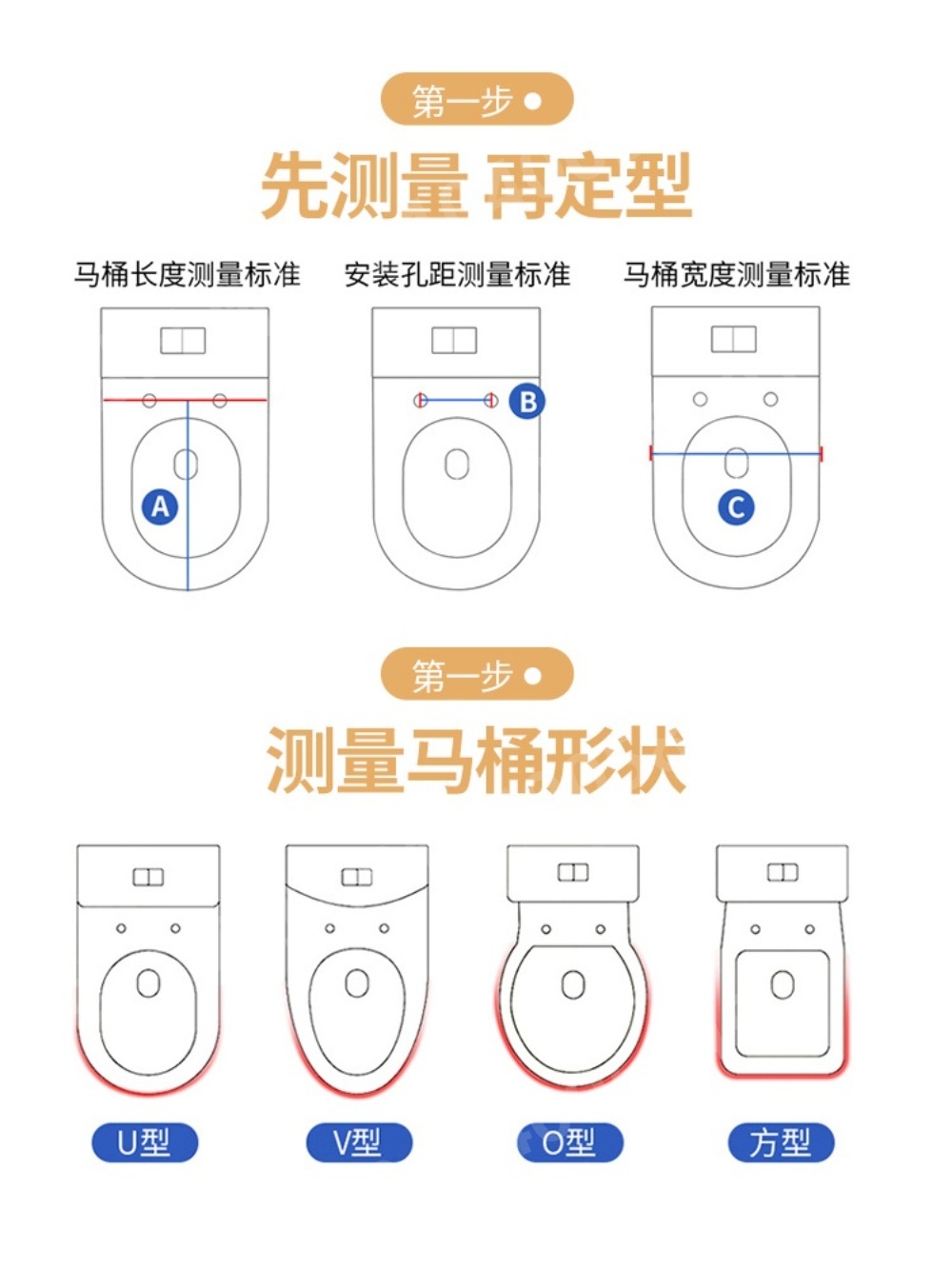 第一步

先测量 再定型

马桶长度测量标准

A

安装孔距测量标准

B

马桶宽度测量标准

C

第一步

测量马桶形状

U型

V型

O型

方型