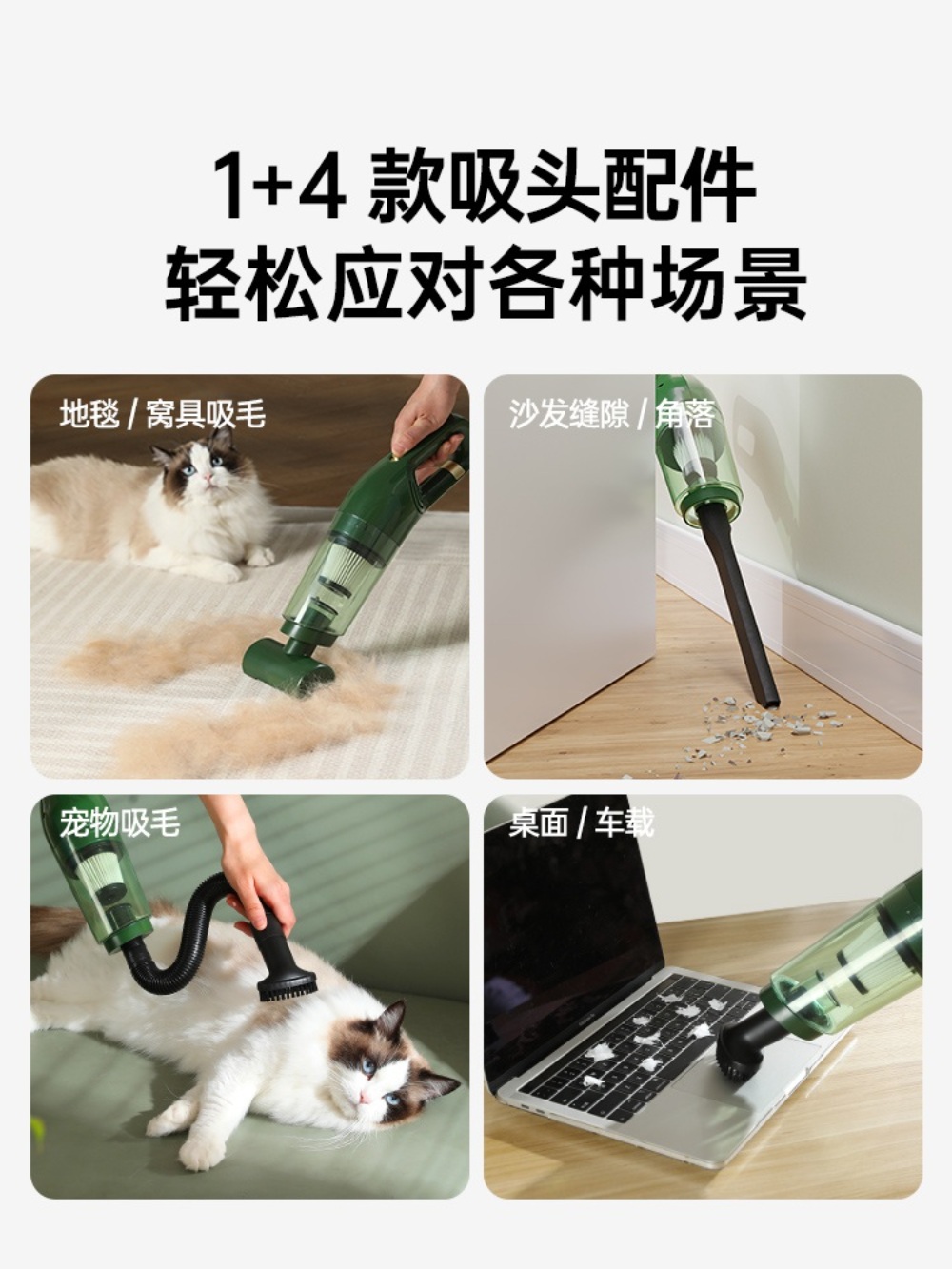 1+4 款吸头配件
轻松应对各种场景

地毯 / 窝具吸毛

沙发缝隙 / 角落

宠物吸毛

桌面 / 车载