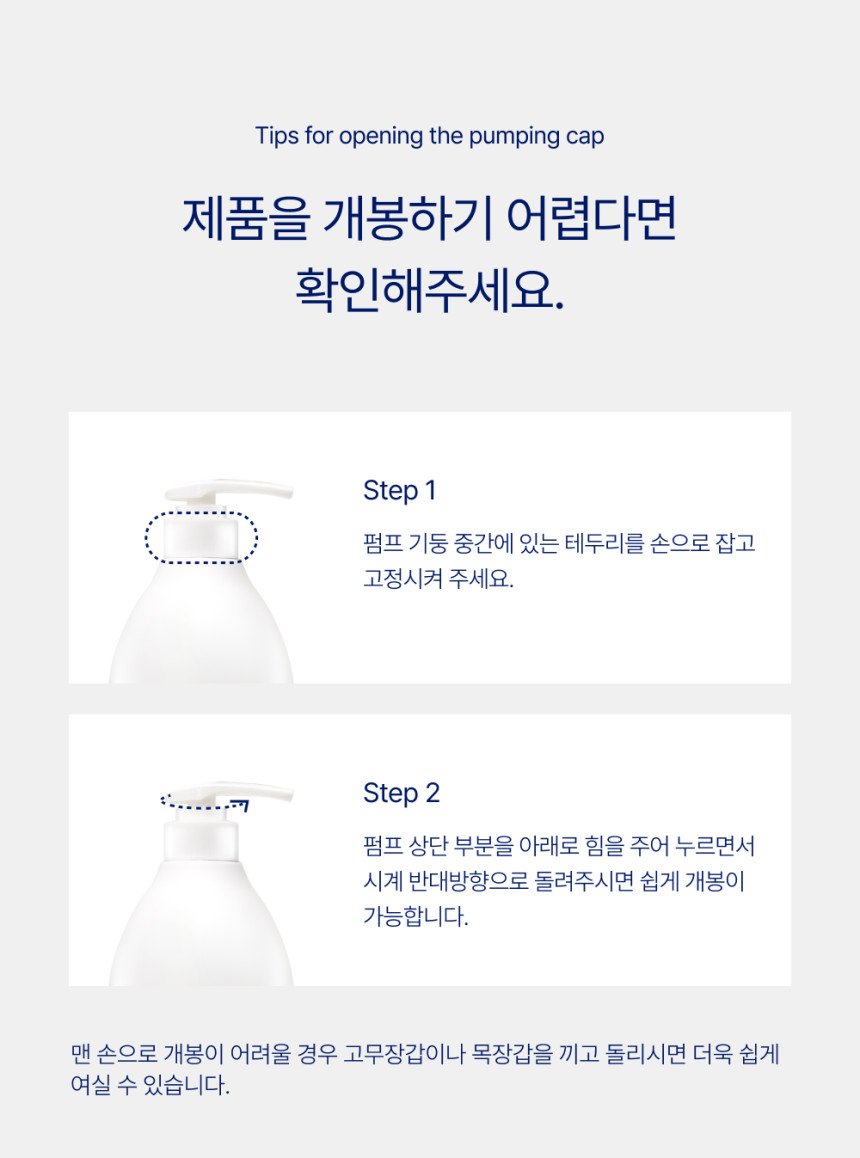 Tips for opening the pumping cap

제품을 개봉하기 어렵다면 확인해주세요.

Step 1

펌프 기둥 중간에 있는 테두리를 손으로 잡고 고정시켜 주세요.

Step 2

펌프 상단 부분을 아래로 힘을 주어 누르면서 시계 반대방향으로 돌려주시면 쉽게 개봉이 가능합니다.

맨 손으로 개봉이 어려울 경우 고무장갑이나 목장갑을 끼고 돌리시면 더욱 쉽게 여실 수 있습니다.