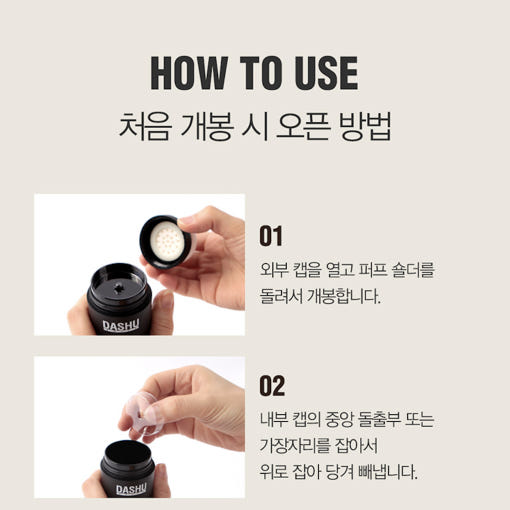 HOW TO USE
처음 개봉 시 오픈 방법

DASHU

01
외부 캡을 열고 퍼프 숄더를 돌려서 개봉합니다.

DASHU

02
내부 캡의 중앙 돌출부 또는 가장자리를 잡아서 위로 잡아 당겨 빼냅니다.