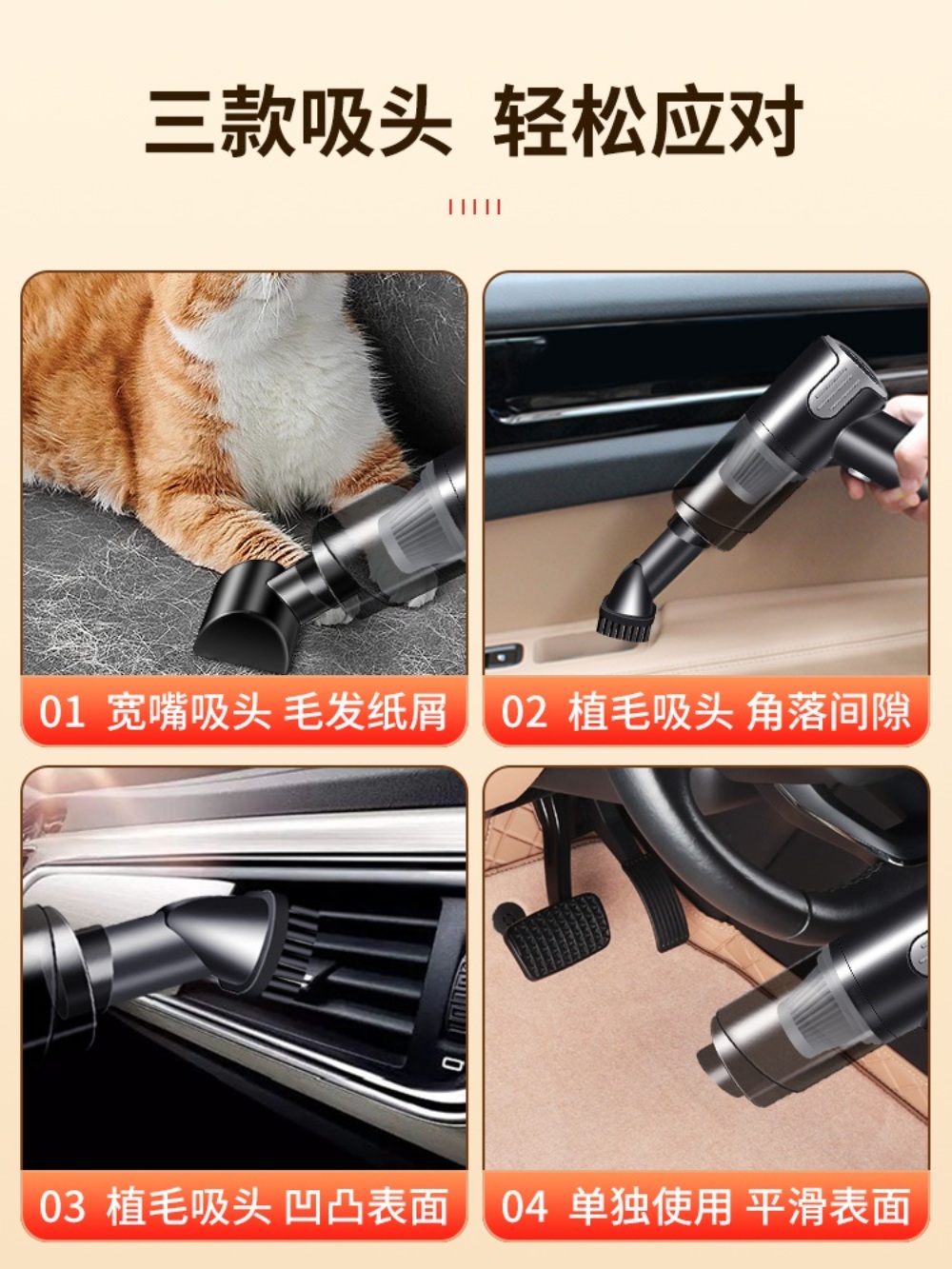 三款吸头 轻松应对

01 宽嘴吸头 毛发纸屑

02 植毛吸头 角落间隙

03 植毛吸头 凹凸表面

04 单独使用 平滑表面