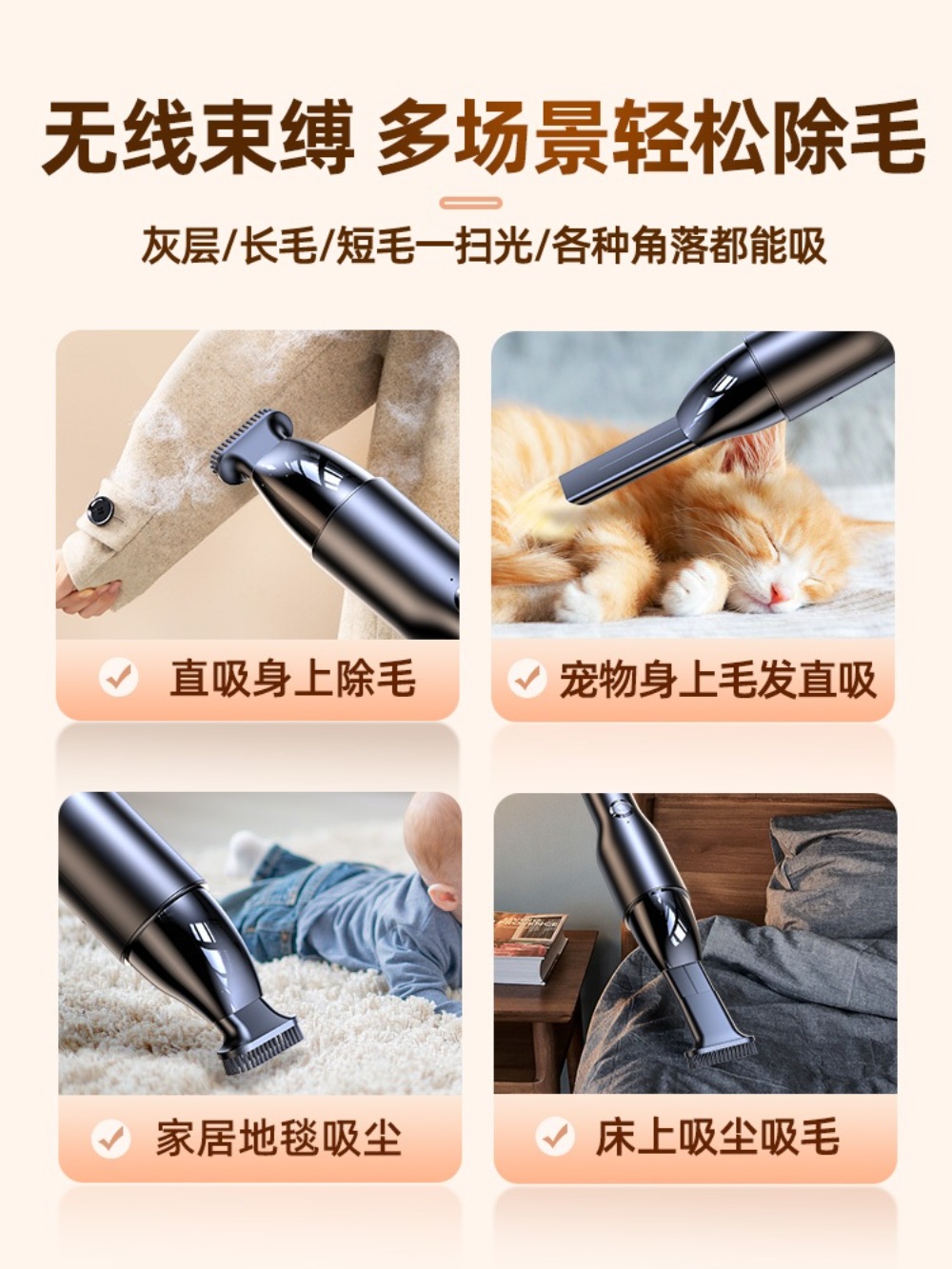 无线束缚 多场景轻松除毛

灰层/长毛/短毛一扫光/各种角落都能吸

直吸身上除毛

宠物身上毛发直吸

家居地毯吸尘

床上吸尘吸毛