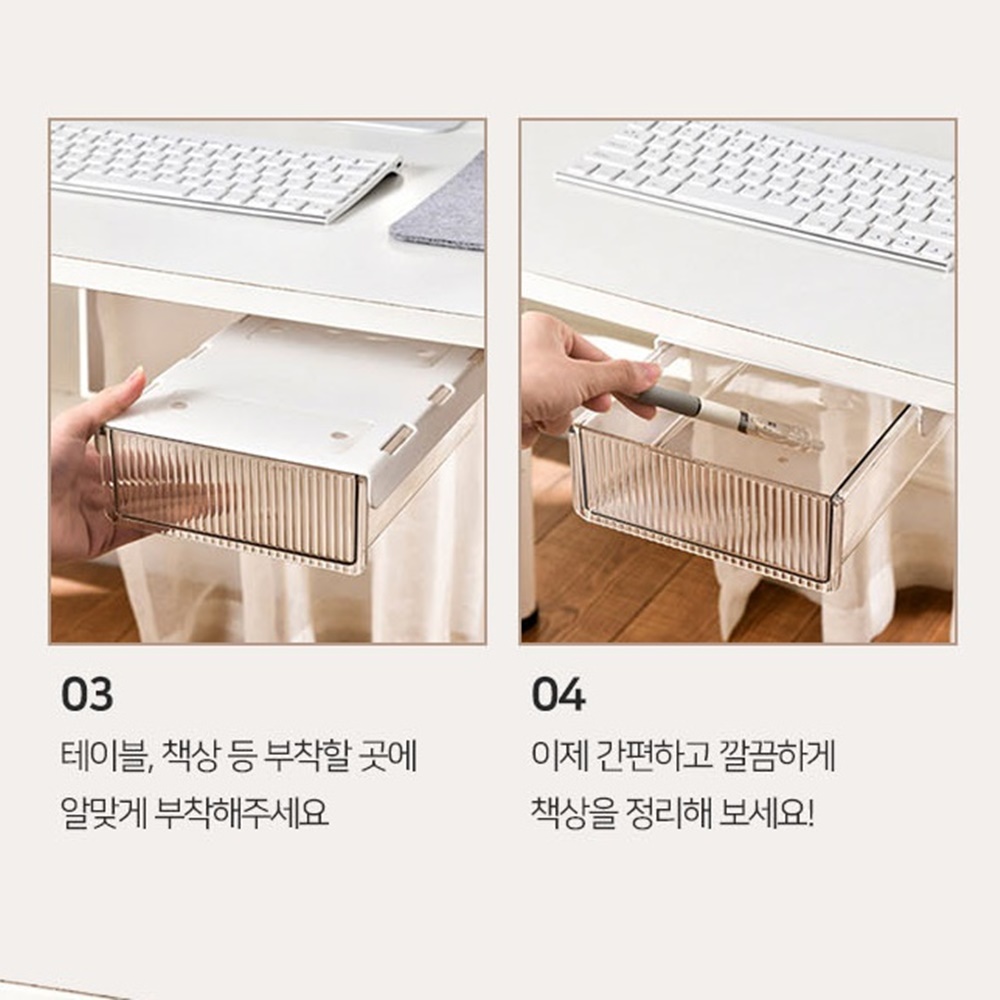 03

테이블, 책상 등 부착할 곳에 알맞게 부착해주세요

04

이제 간편하고 깔끔하게 책상을 정리해 보세요!