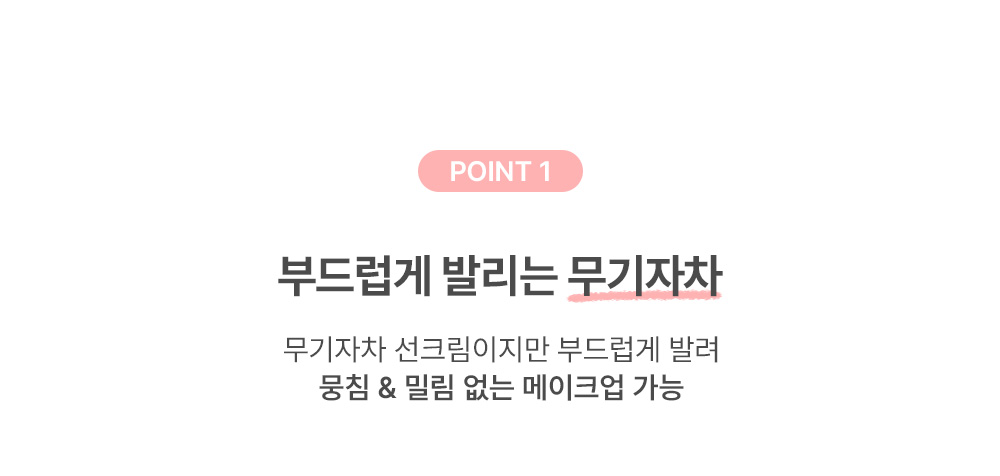 POINT 1

부드럽게 발리는 무기자차

무기자차 선크림이지만 부드럽게 발려
뭉침 & 밀림 없는 메이크업 가능