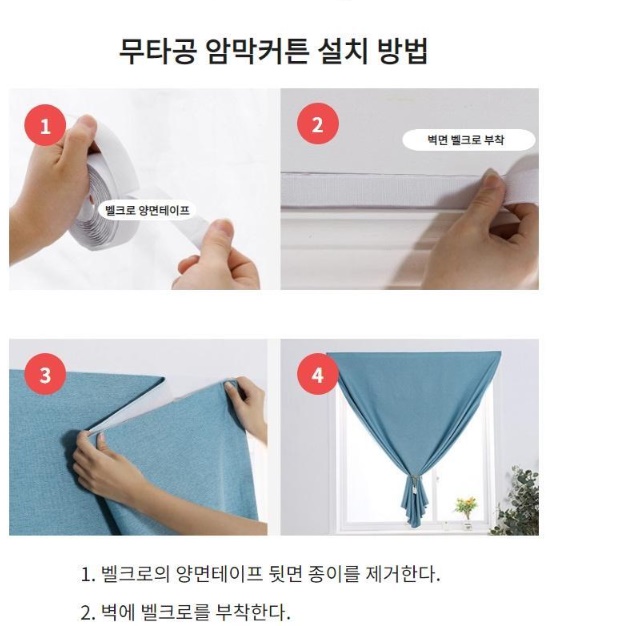 무타공 암막커튼 설치 방법

1

벨크로 양면테이프

2

벽면 벨크로 부착

3

4

1. 벨크로의 양면테이프 뒷면 종이를 제거한다.

2. 벽에 벨크로를 부착한다.