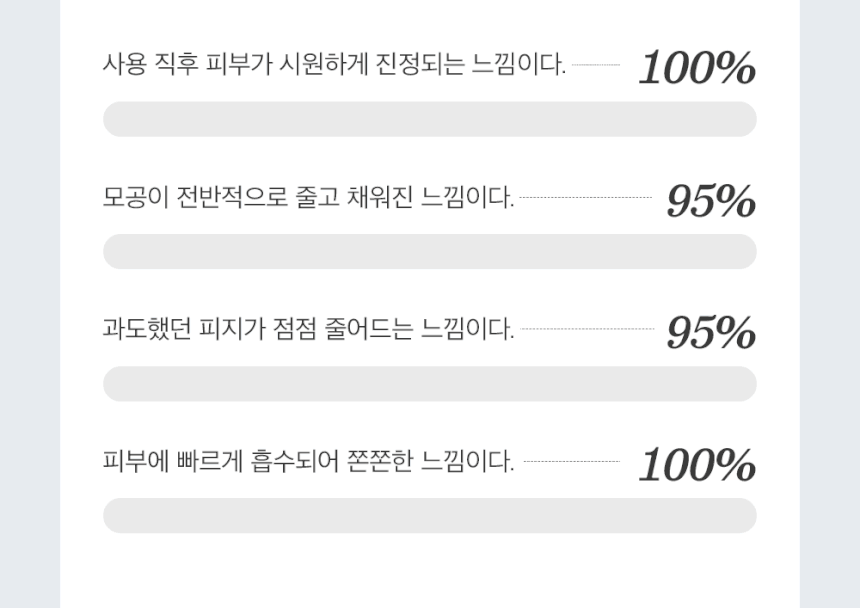 사용 직후 피부가 시원하게 진정되는 느낌이다. 100%

모공이 전반적으로 줄고 채워진 느낌이다. 95%

과도했던 피지가 점점 줄어드는 느낌이다. 95%

피부에 빠르게 흡수되어 쫀쫀한 느낌이다. 100%