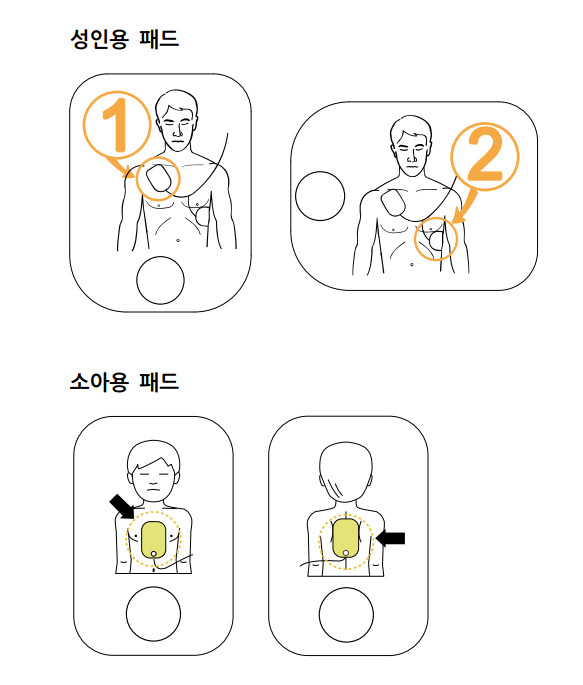 성인용 패드

1

2

소아용 패드