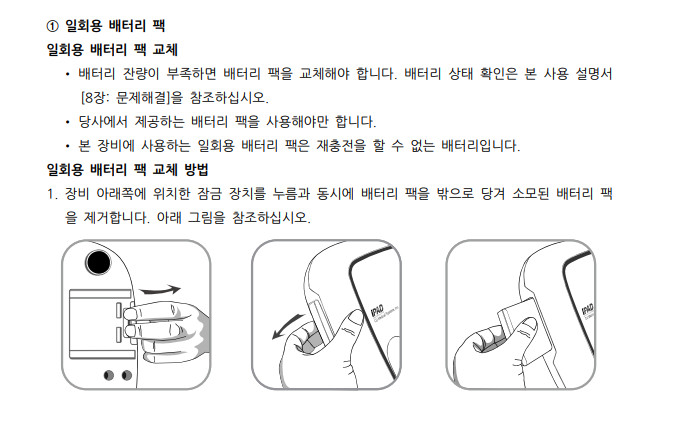 ① 일회용 배터리 팩

일회용 배터리 팩 교체

• 배터리 잔량이 부족하면 배터리 팩을 교체해야 합니다. 배터리 상태 확인은 본 사용 설명서 [8장: 문제해결]을 참조하십시오.

• 당사에서 제공하는 배터리 팩을 사용해야만 합니다.

• 본 장비에 사용하는 일회용 배터리 팩은 재충전을 할 수 없는 배터리입니다.

일회용 배터리 팩 교체 방법

1. 장비 아래쪽에 위치한 잠금 장치를 누름과 동시에 배터리 팩을 밖으로 당겨 소모된 배터리 팩을 제거합니다. 아래 그림을 참조하십시오.

IPAD

IPAD