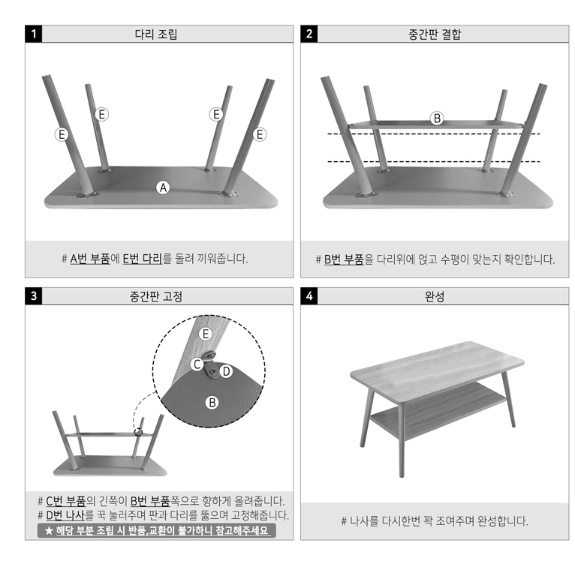 1 다리 조립

E E E E A

# A번 부품에 E번 다리를 돌려 끼워줍니다.

2 중간판 결합

B

# B번 부품을 다리위에 얹고 수평이 맞는지 확인합니다.

3 중간판 고정

E C D B

# C번 부품의 긴쪽이 B번 부품쪽으로 향하게 올려줍니다.
# D번 나사를 꾹 눌러주며 판과 다리를 뚫으며 고정해줍니다.
★ 해당 부분 조립 시 반품,교환이 불가하니 참고해주세요.

4 완성

# 나사를 다시한번 꽉 조여주며 완성합니다.