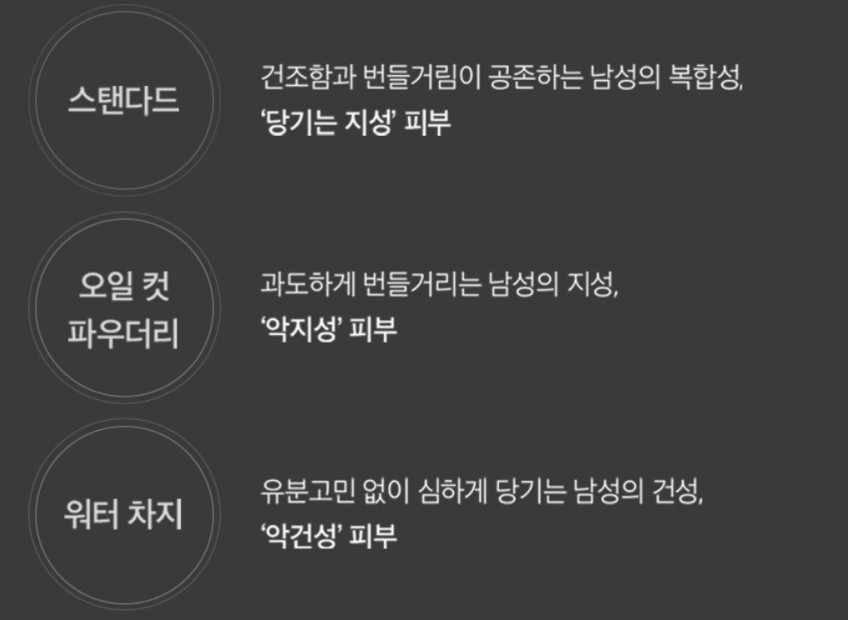 스탠다드

건조함과 번들거림이 공존하는 남성의 복합성,
'당기는 지성' 피부

오일 컷
파우더리

과도하게 번들거리는 남성의 지성,
'악지성' 피부

워터 차지

유분고민 없이 심하게 당기는 남성의 건성,
'악건성' 피부