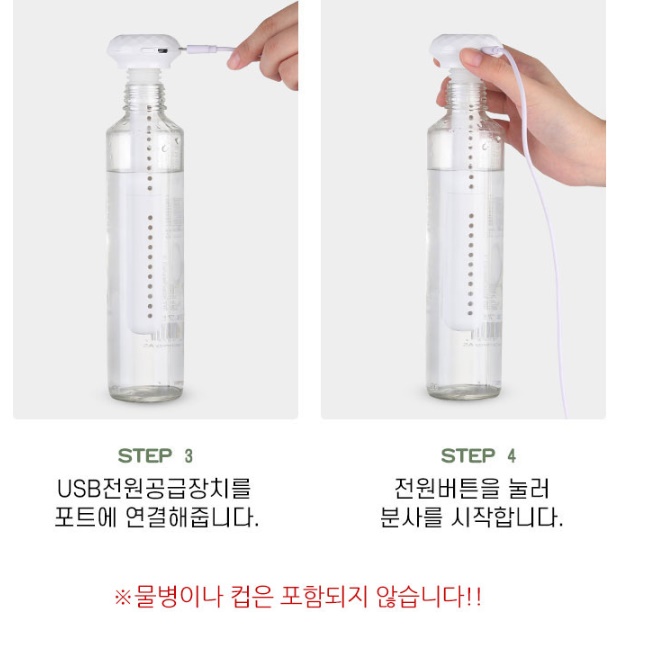 STEP 3
USB전원공급장치를 포트에 연결해줍니다.

STEP 4
전원버튼을 눌러 분사를 시작합니다.

※물병이나 컵은 포함되지 않습니다!!