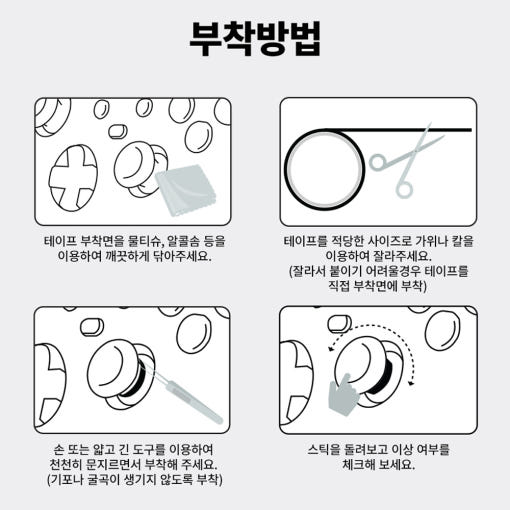 부착방법

테이프 부착면을 물티슈, 알콜솜 등을 이용하여 깨끗하게 닦아주세요.

테이프를 적당한 사이즈로 가위나 칼을 이용하여 잘라주세요. (잘라서 붙이기 어려울경우 테이프를 직접 부착면에 부착)

손 또는 얇고 긴 도구를 이용하여 천천히 문지르면서 부착해 주세요. (기포나 굴곡이 생기지 않도록 부착)

스틱을 돌려보고 이상 여부를 체크해 보세요.