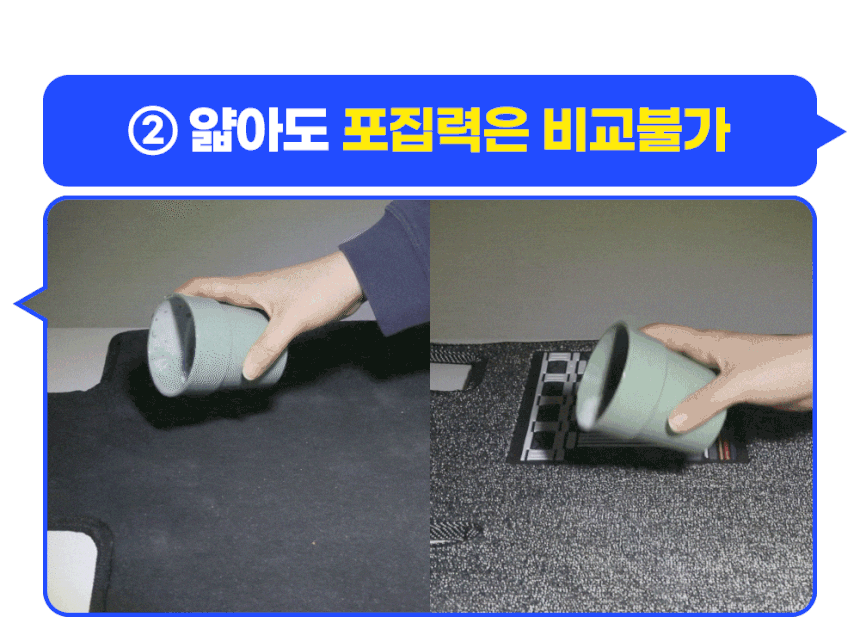 ② 얇아도 포집력은 비교불가