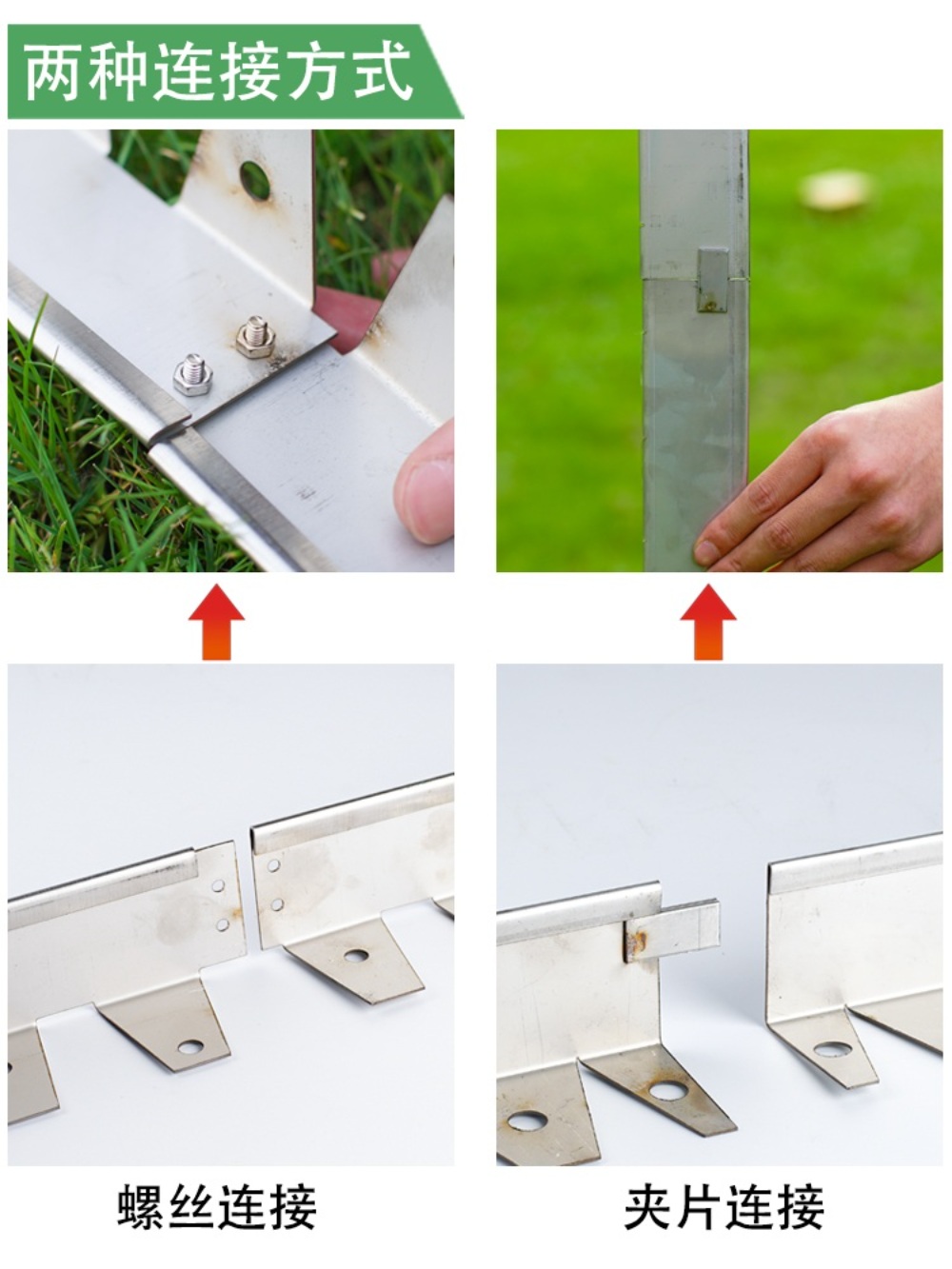 两种连接方式

螺丝连接

夹片连接