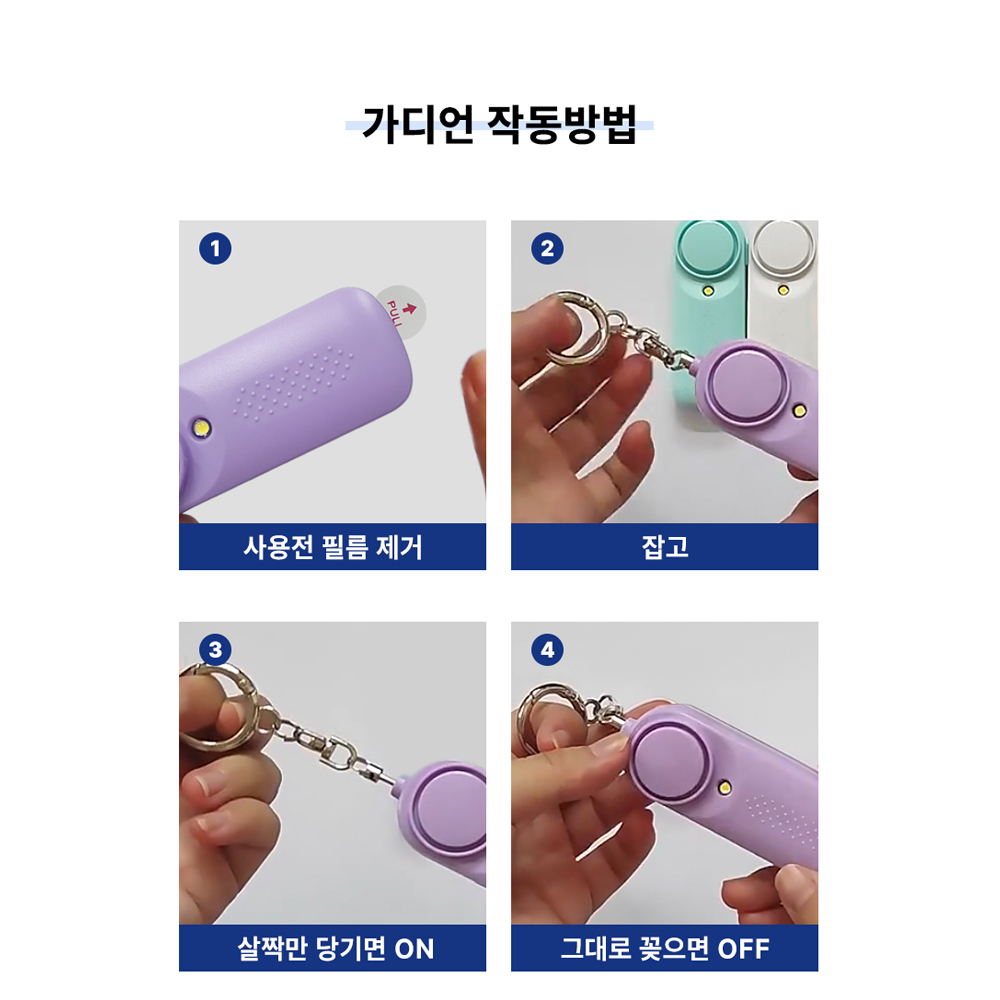 가디언 작동방법

1
PULL
사용전 필름 제거

2
잡고

3
살짝만 당기면 ON

4
그대로 꽂으면 OFF