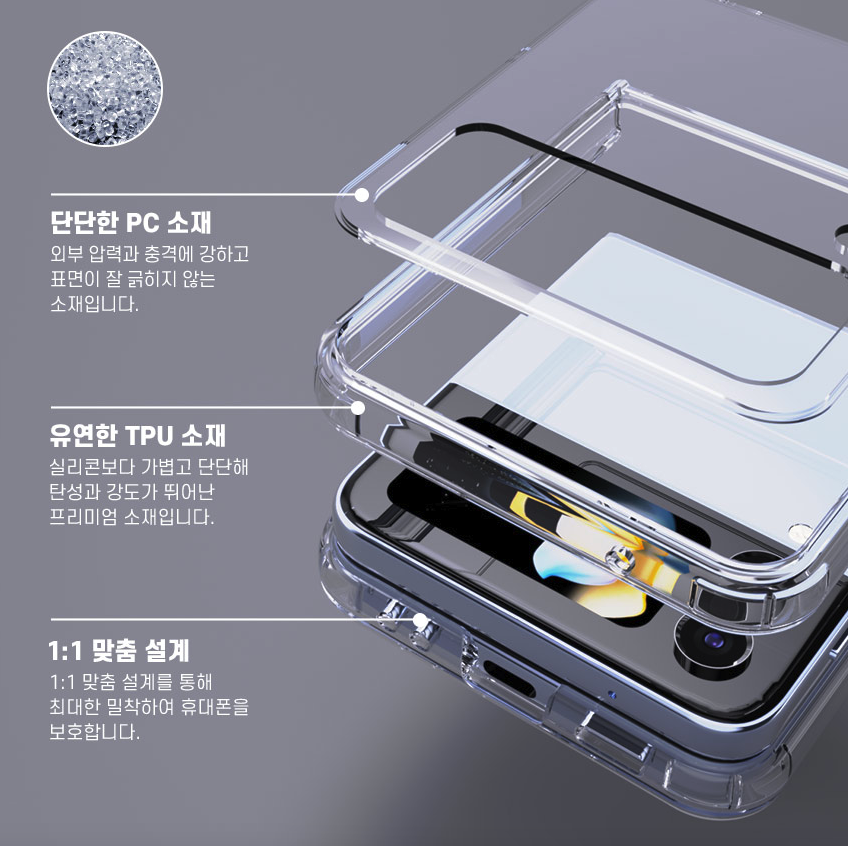 단단한 PC 소재

외부 압력과 충격에 강하고 표면이 잘 긁히지 않는 소재입니다.

유연한 TPU 소재

실리콘보다 가볍고 단단해 탄성과 강도가 뛰어난 프리미엄 소재입니다.

1:1 맞춤 설계

1:1 맞춤 설계를 통해 최대한 밀착하여 휴대폰을 보호합니다.