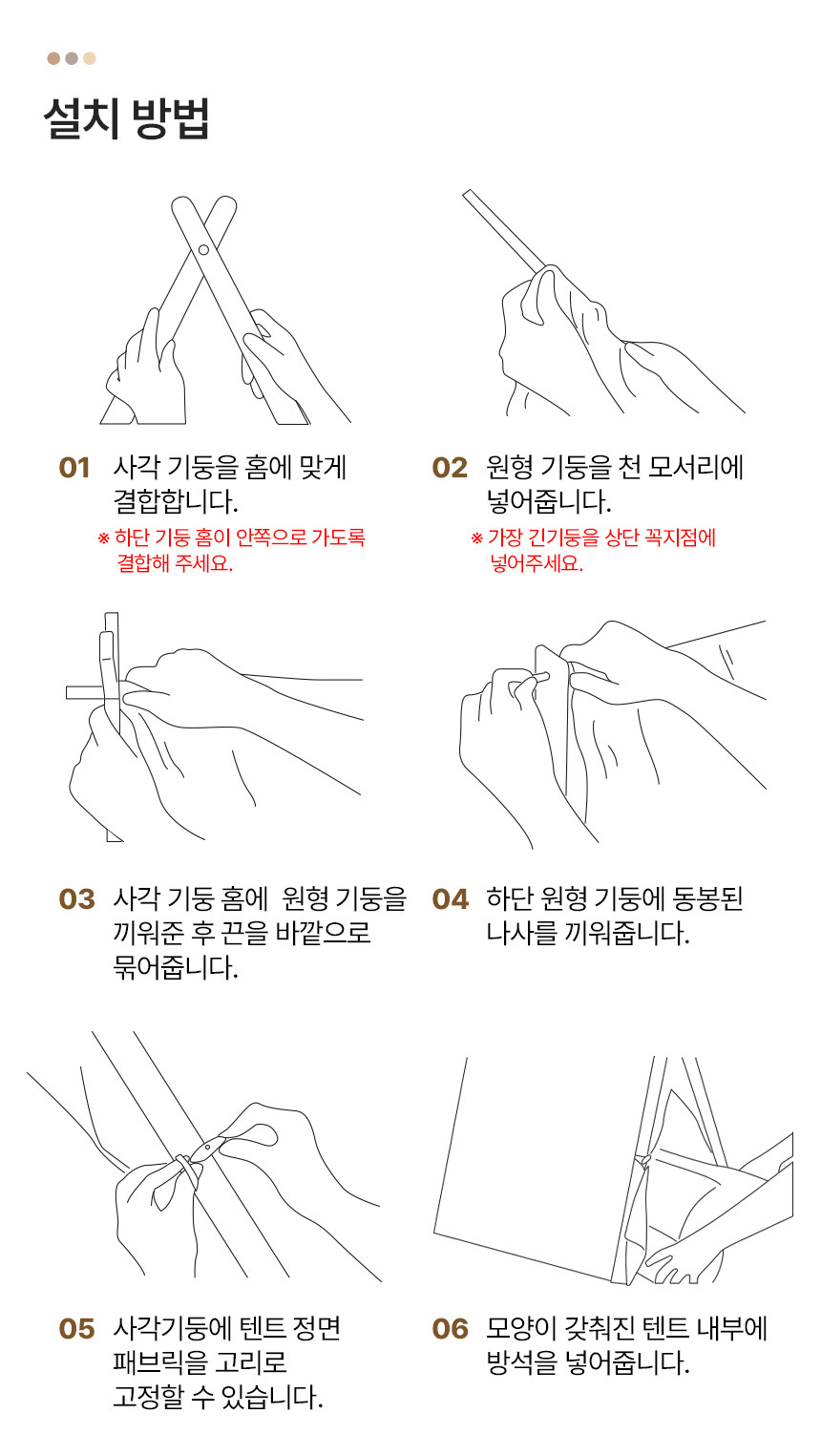 설치 방법

01 사각 기둥을 홈에 맞게 결합합니다.
※ 하단 기둥 홈이 안쪽으로 가도록 결합해 주세요.

02 원형 기둥을 천 모서리에 넣어줍니다.
※ 가장 긴기둥을 상단 꼭지점에 넣어주세요.

03 사각 기둥 홈에 원형 기둥을 끼워준 후 끈을 바깥으로 묶어줍니다.

04 하단 원형 기둥에 동봉된 나사를 끼워줍니다.

05 사각기둥에 텐트 정면 패브릭을 고리로 고정할 수 있습니다.

06 모양이 갖춰진 텐트 내부에 방석을 넣어줍니다.