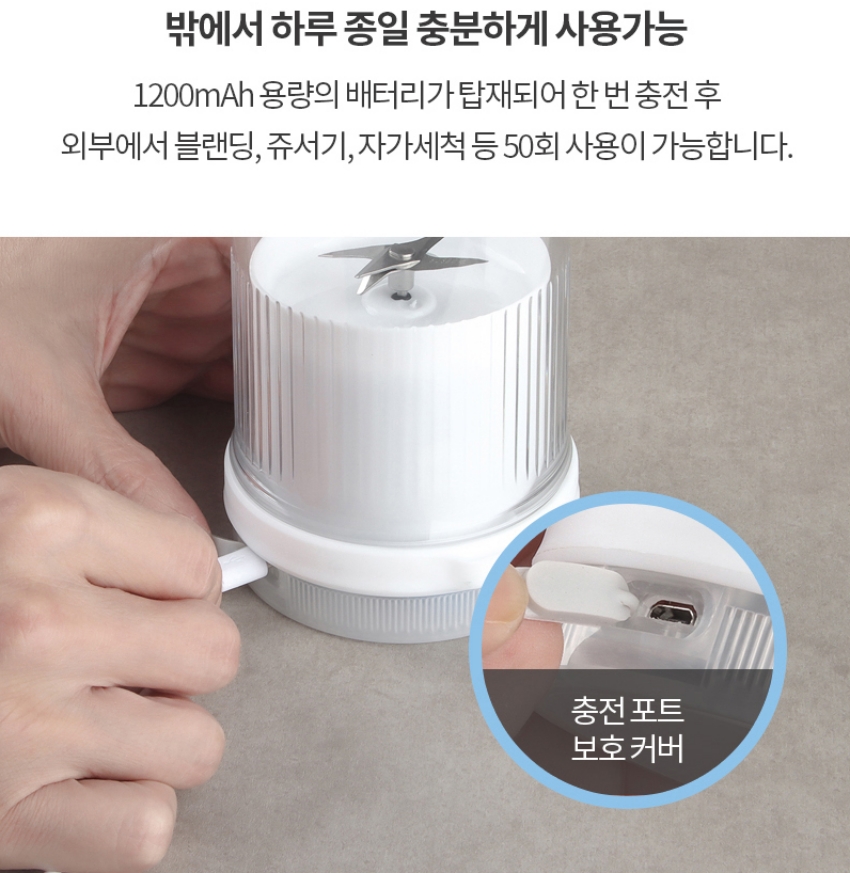 밖에서 하루 종일 충분하게 사용가능

1200mAh 용량의 배터리가 탑재되어 한 번 충전 후 외부에서 블랜딩, 쥬서기, 자가세척 등 50회 사용이 가능합니다.

충전 포트
보호 커버