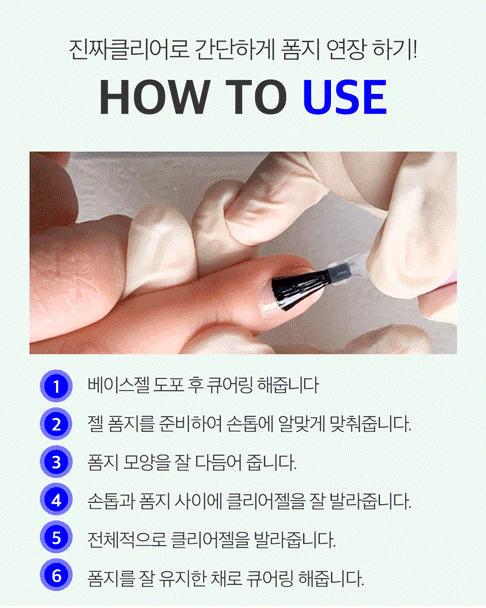 진짜클리어로 간단하게 폼지 연장 하기!

HOW TO USE

1 베이스젤 도포 후 큐어링 해줍니다

2 젤 폼지를 준비하여 손톱에 알맞게 맞춰줍니다.

3 폼지 모양을 잘 다듬어 줍니다.

4 손톱과 폼지 사이에 클리어젤을 잘 발라줍니다.

5 전체적으로 클리어젤을 발라줍니다.

6 폼지를 잘 유지한 채로 큐어링 해줍니다.