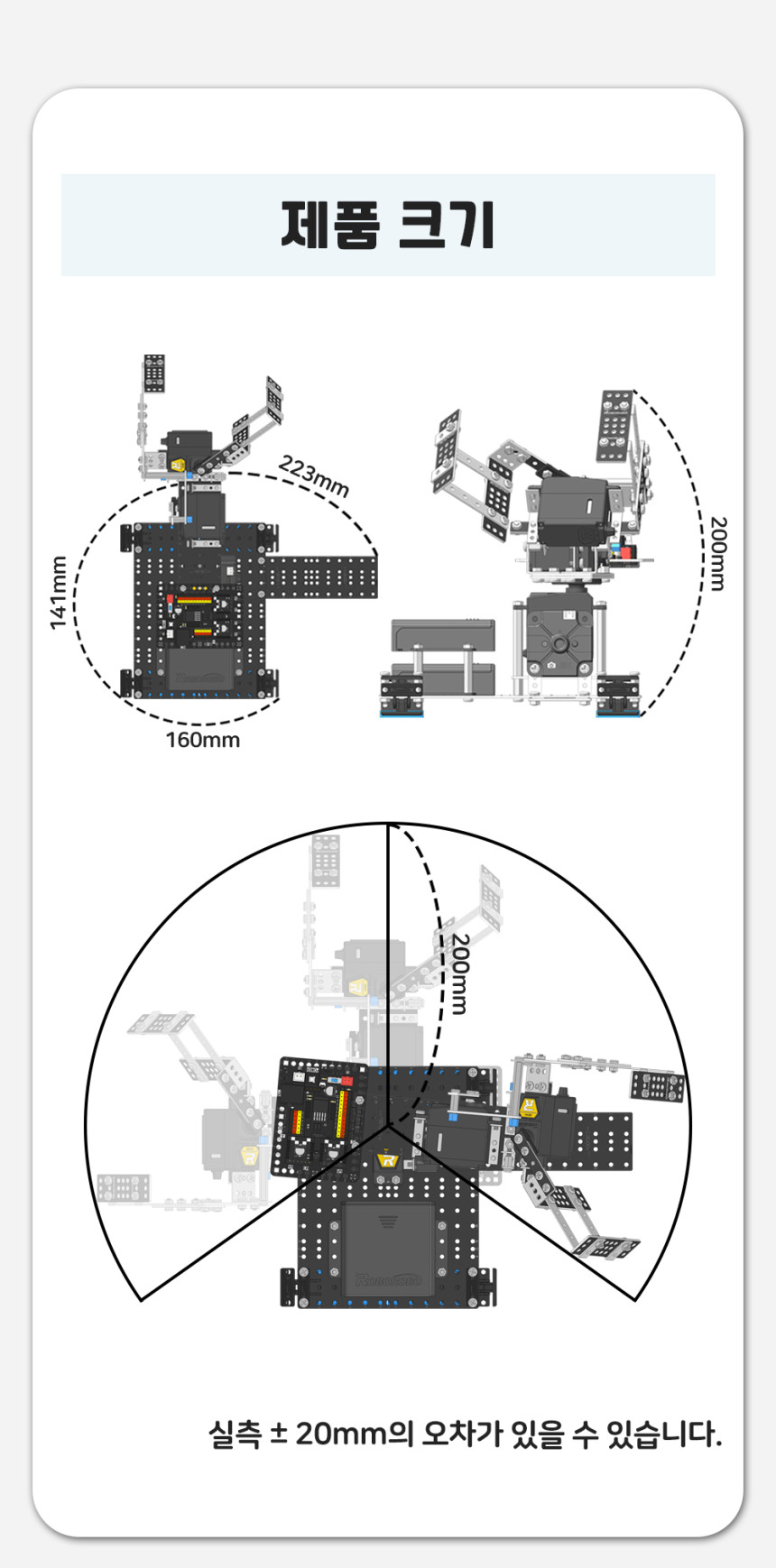 제품 크기

223mm

141mm

160mm

200mm

200mm

실측 ± 20mm의 오차가 있을 수 있습니다.