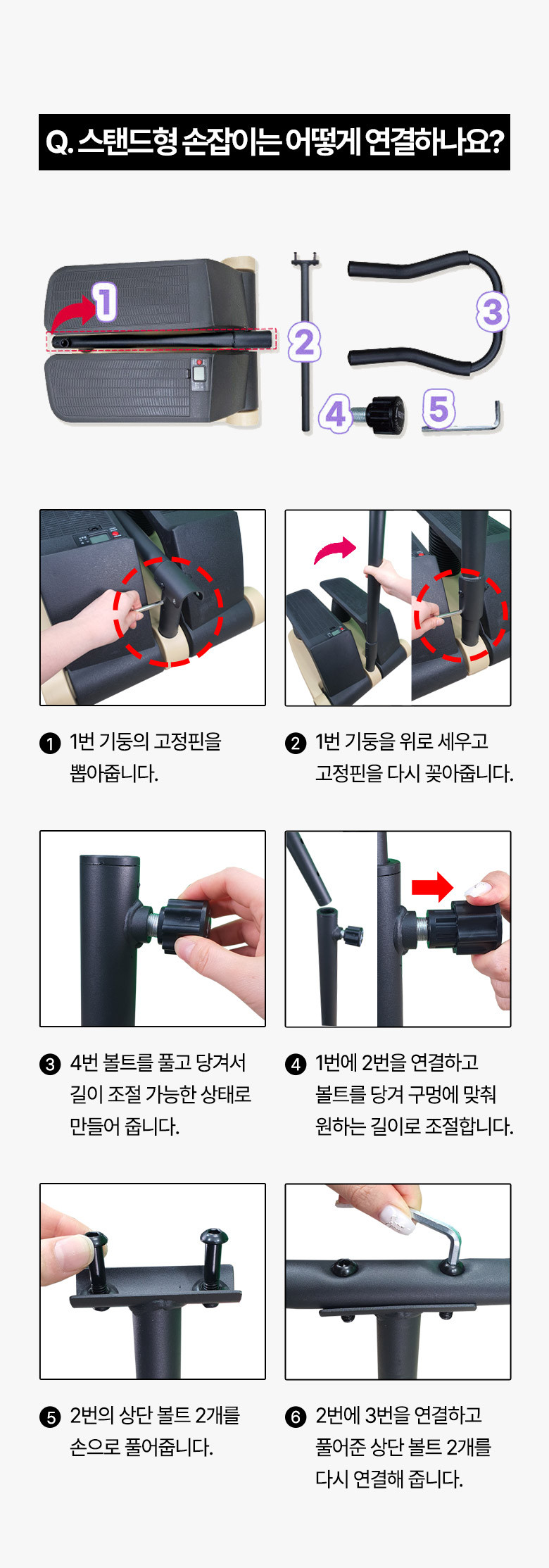 Q. 스탠드형 손잡이는 어떻게 연결하나요?

1
2
3
4
5

❶ 1번 기둥의 고정핀을 뽑아줍니다.

❷ 1번 기둥을 위로 세우고 고정핀을 다시 꽂아줍니다.

❸ 4번 볼트를 풀고 당겨서 길이 조절 가능한 상태로 만들어 줍니다.

❹ 1번에 2번을 연결하고 볼트를 당겨 구멍에 맞춰 원하는 길이로 조절합니다.

❺ 2번의 상단 볼트 2개를 손으로 풀어줍니다.

❻ 2번에 3번을 연결하고 풀어준 상단 볼트 2개를 다시 연결해 줍니다.