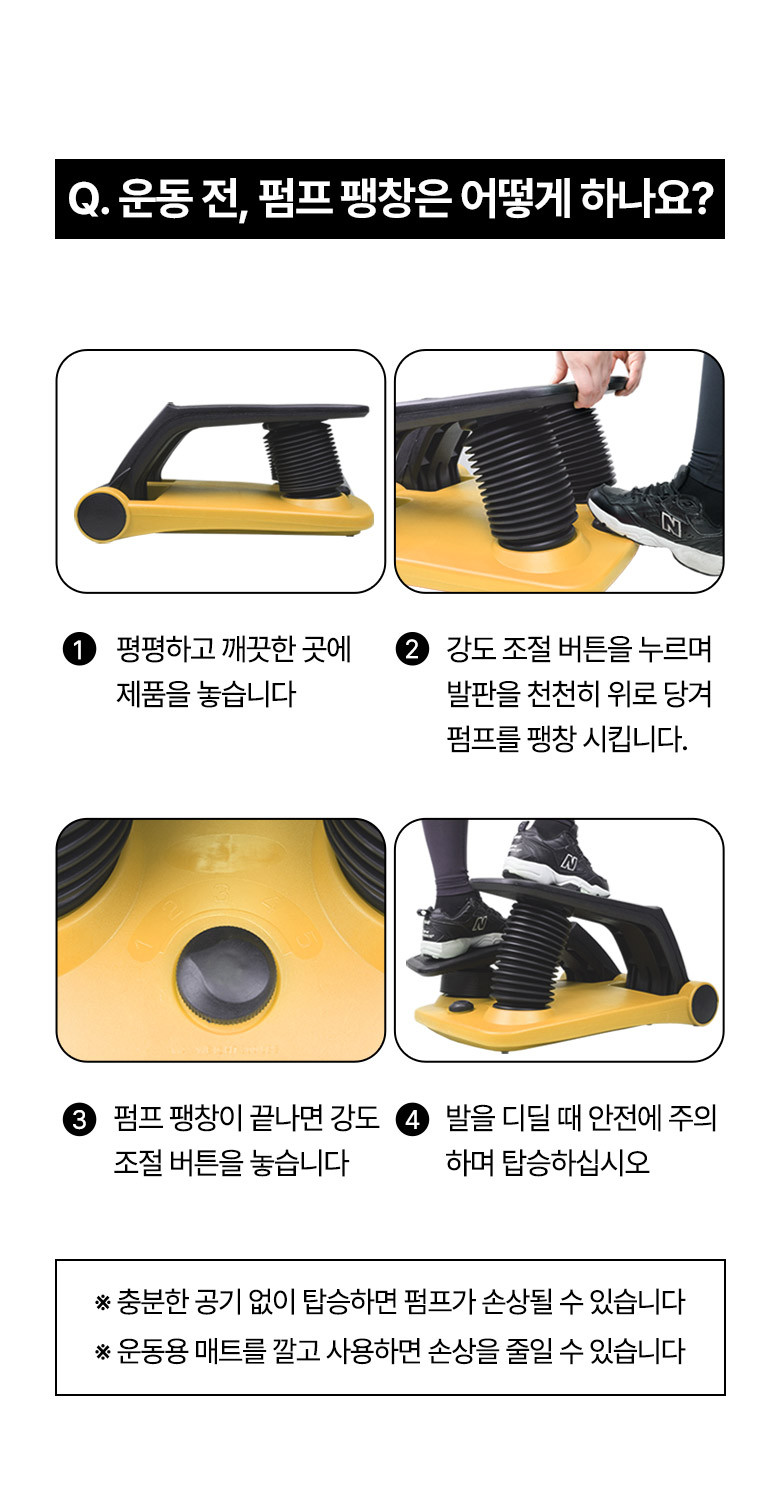 Q. 운동 전, 펌프 팽창은 어떻게 하나요?

❶ 평평하고 깨끗한 곳에 제품을 놓습니다

❷ 강도 조절 버튼을 누르며 발판을 천천히 위로 당겨 펌프를 팽창 시킵니다.

❸ 펌프 팽창이 끝나면 강도 조절 버튼을 놓습니다

❹ 발을 디딜 때 안전에 주의하며 탑승하십시오

※ 충분한 공기 없이 탑승하면 펌프가 손상될 수 있습니다
※ 운동용 매트를 깔고 사용하면 손상을 줄일 수 있습니다